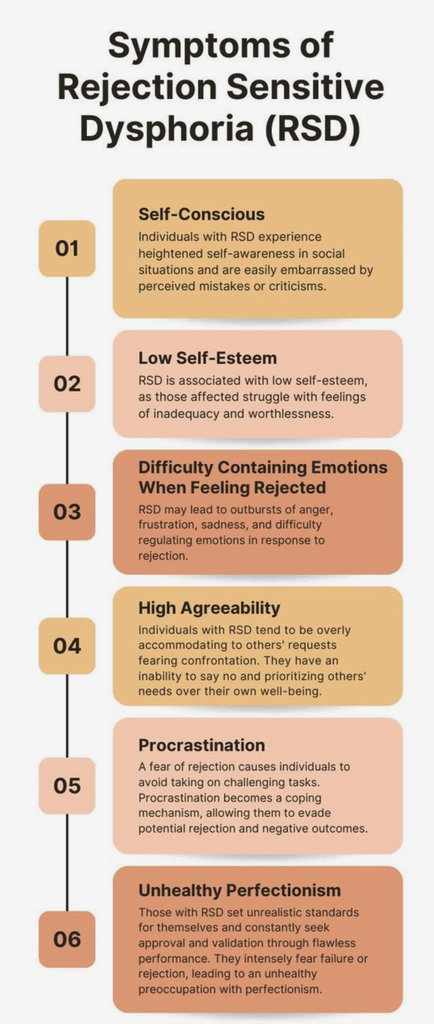 Symptoms of Rejection Sensitive Dysphoria (RSD)

01

Self-Conscious

Individuals with RSD experience heightened self-awareness in social situations and are easily embarrassed by perceived mistakes or criticisms.

02

Low Self-Esteem

RSD is associated with low self-esteem, as those affected struggle with feelings of inadequacy and worthlessness.

03

Difficulty Containing Emotions When Feeling Rejected

RSD may lead to outbursts of anger, frustration, sadness, and difficulty regulating emotions in response to rejection.

04

High Agreeability

Individuals with RSD tend to be overly accommodating to others' requests fearing confrontation. They have an inability to say no and prioritizing others' needs over their own well-being.

05

Procrastination

A fear of rejection causes individuals to avoid taking on challenging tasks. Procrastination becomes a coping mechanism, allowing them to evade potential rejection and negative outcomes.

06

Unhealthy Perfectionism

Those with RSD set unrealistic standards for themselves and constantly seek approval and validation through flawless performance. They intensely fear failure or rejection, leading to an unhealthy preoccupation with perfectionism.