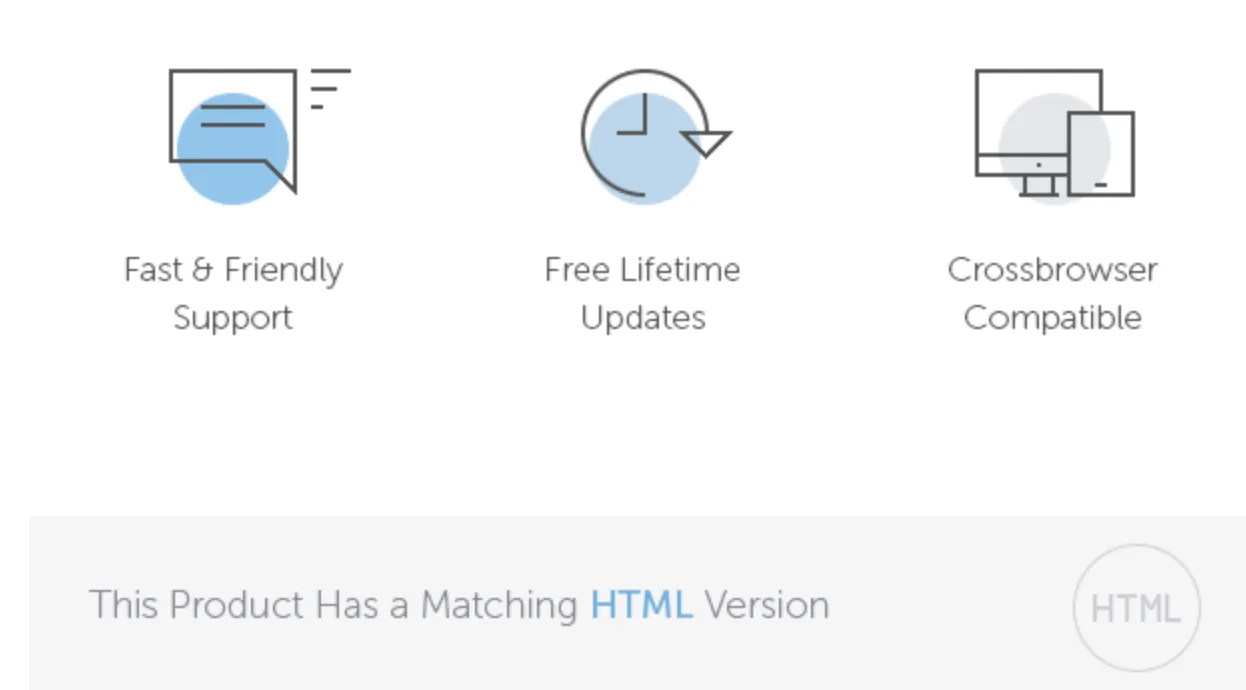 Fast & Friendly Support

Free Lifetime Updates

Crossbrowser Compatible

This Product Has a Matching HTML Version

HTML