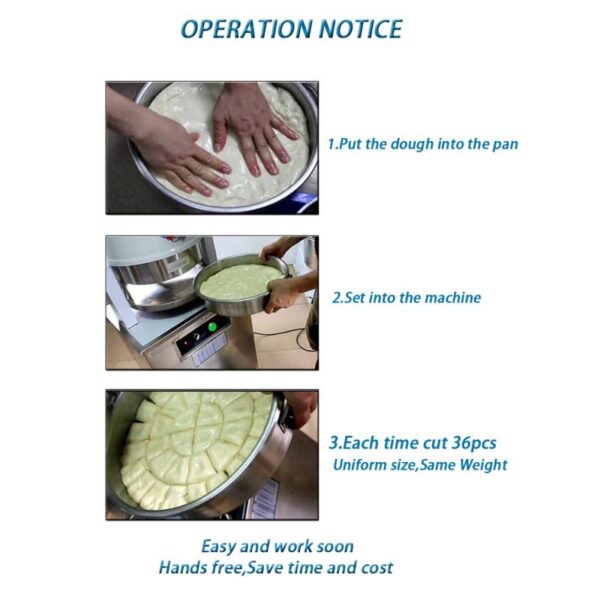 OPERATION NOTICE

1.Put the dough into the pan

2.Set into the machine

3.Each time cut 36pcs
Uniform size,Same Weight

Easy and work soon
Hands free,Save time and cost