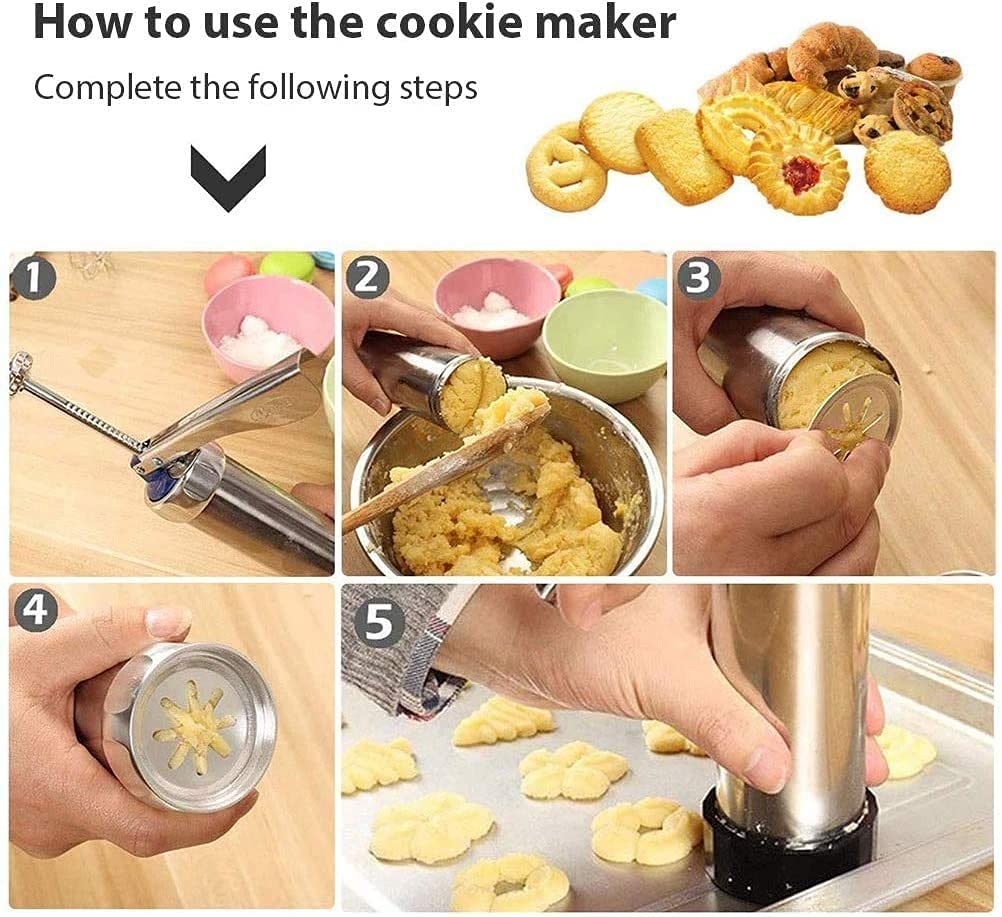 How to use the cookie maker

Complete the following steps

1

2

3

4

5