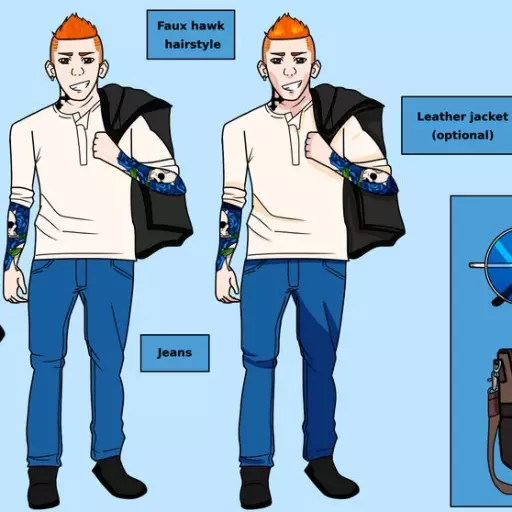 Faux hawk hairstyle

Leather jacket (optional)

Jeans