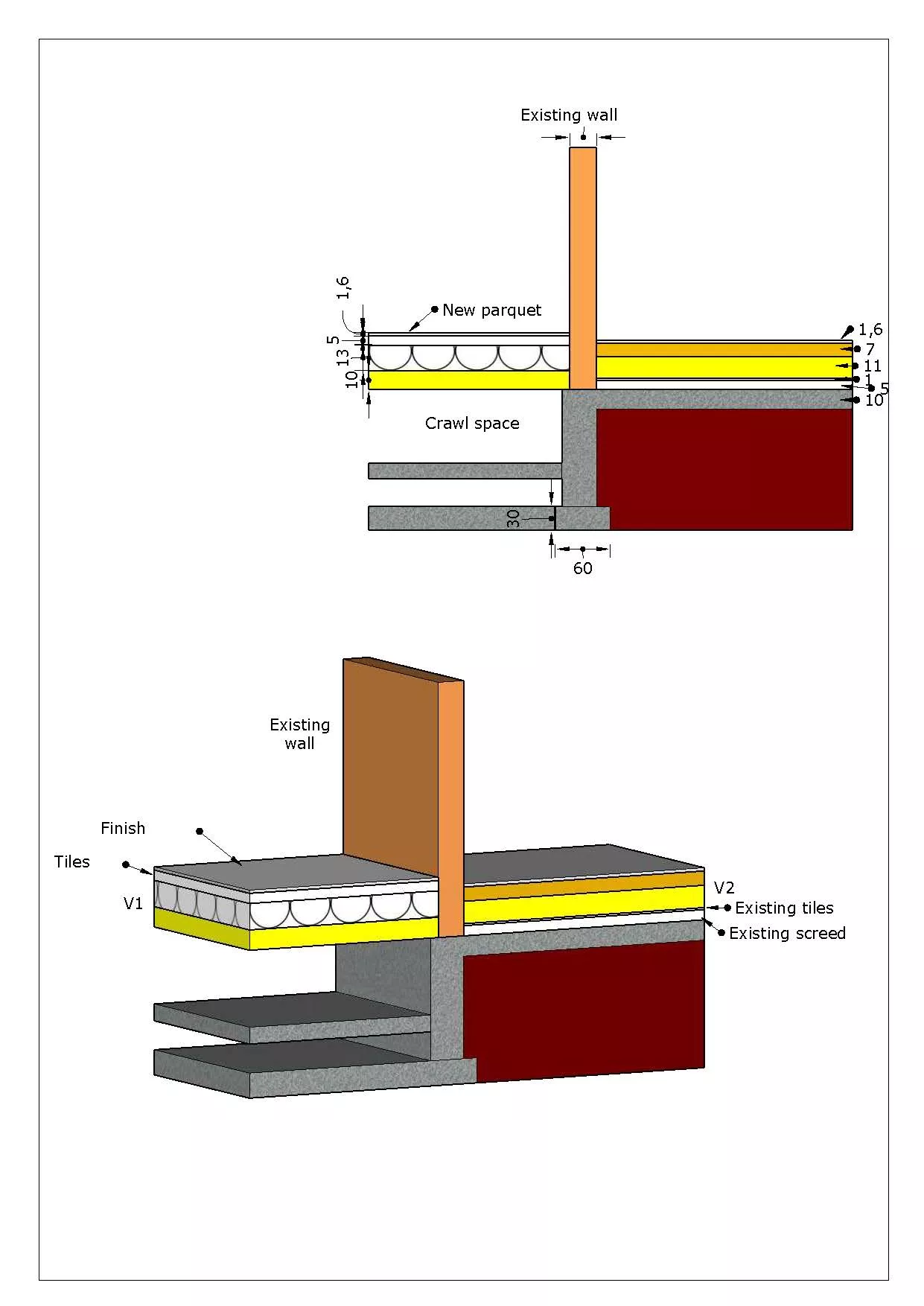 Existing wall

1,6
New parquet
5
13
10

1,6
7
11
1
5
10

Crawl space

30
60

Existing wall

Finish
Tiles
V1

V2
Existing tiles
Existing screed