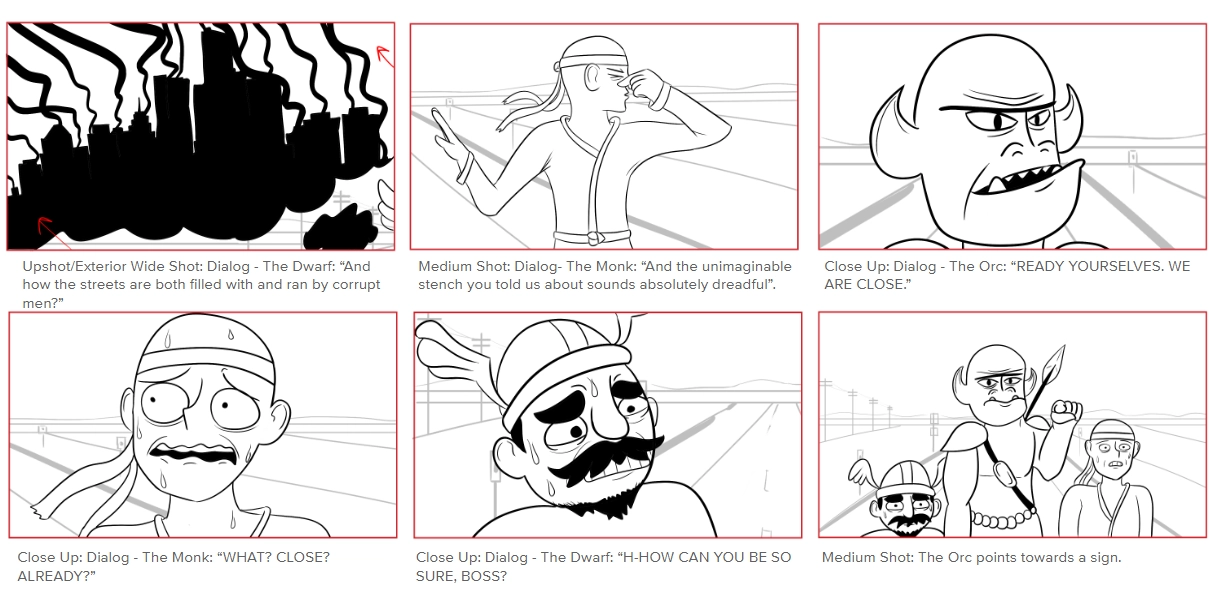 Upshot/Exterior Wide Shot: Dialog - The Dwarf: “And how the streets are both filled with and ran by corrupt men?”

Medium Shot: Dialog- The Monk: “And the unimaginable stench you told us about sounds absolutely dreadful”.

Close Up: Dialog - The Orc: “READY YOURSELVES. WE ARE CLOSE.”

Close Up: Dialog - The Monk: “WHAT? CLOSE? ALREADY?”

Close Up: Dialog - The Dwarf: “H-HOW CAN YOU BE SO SURE, BOSS?

Medium Shot: The Orc points towards a sign.