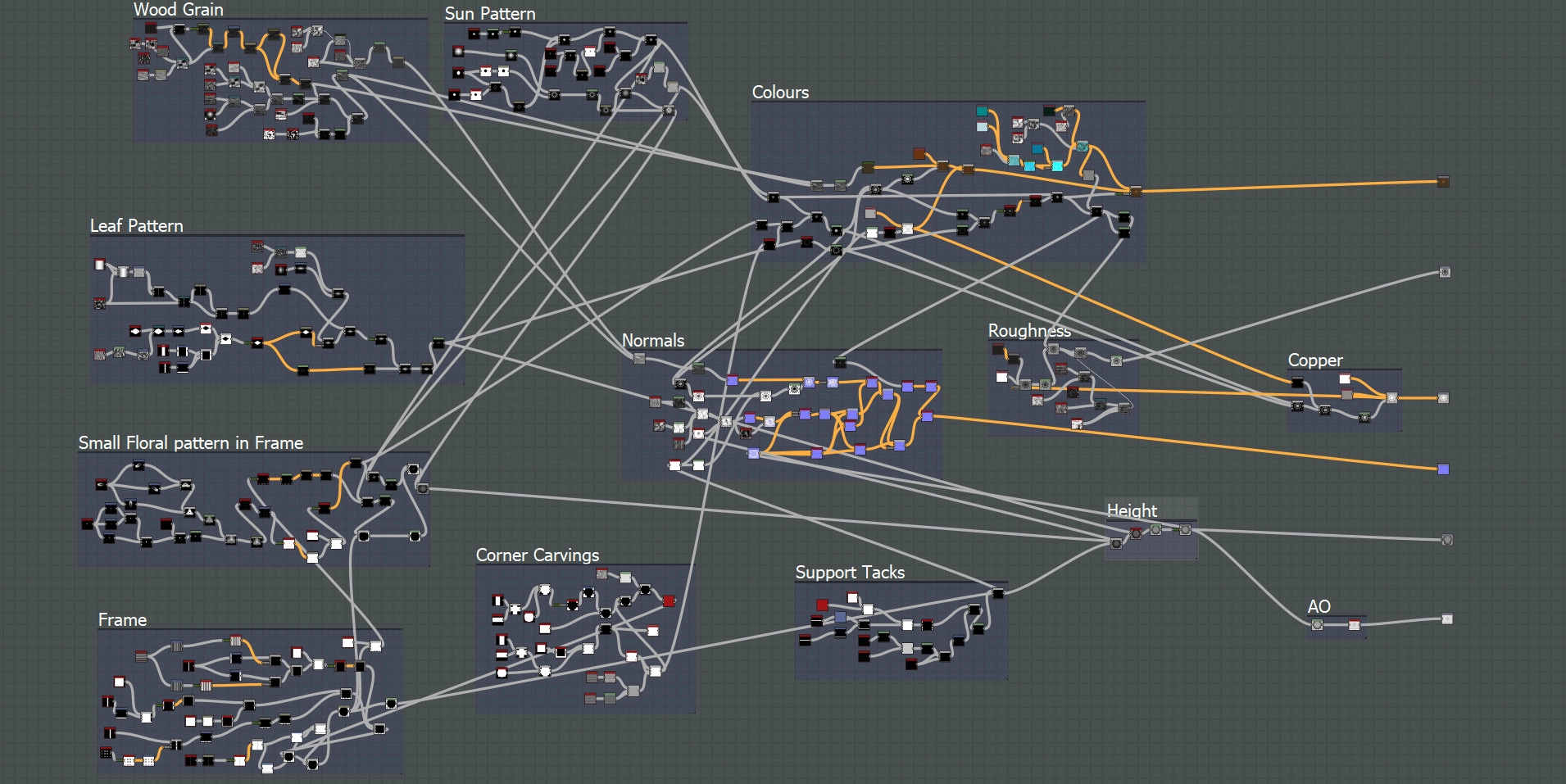 Wood Grain

Sun Pattern

Colours

Leaf Pattern

Normals

Roughness

Copper

Small Floral pattern in Frame

Height

Corner Carvings

Support Tacks

AO

Frame