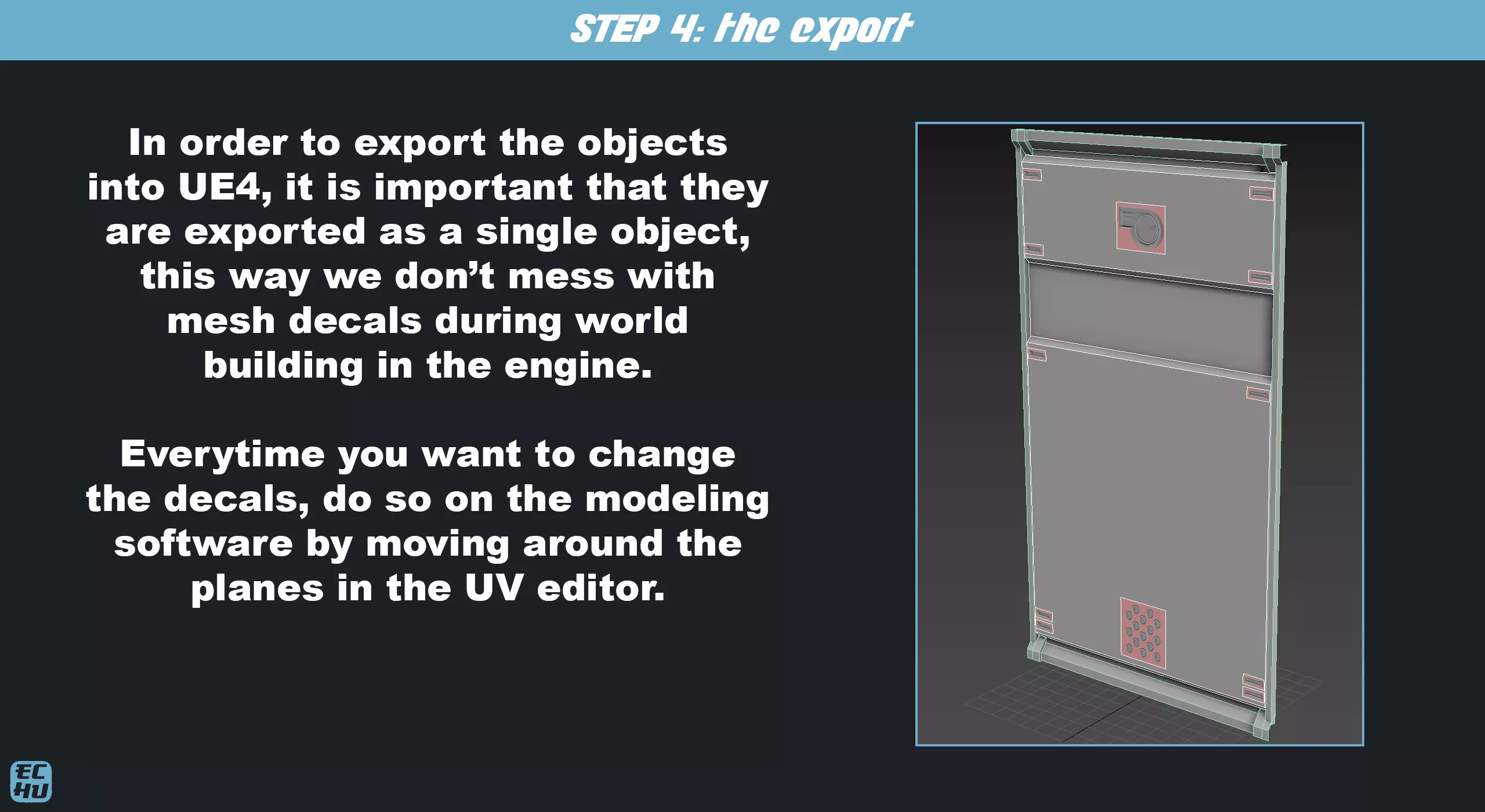 STEP 4: the export

In order to export the objects into UE4, it is important that they are exported as a single object, this way we don't mess with mesh decals during world building in the engine.

Everytime you want to change the decals, do so on the modeling software by moving around the planes in the UV editor.

EC HU