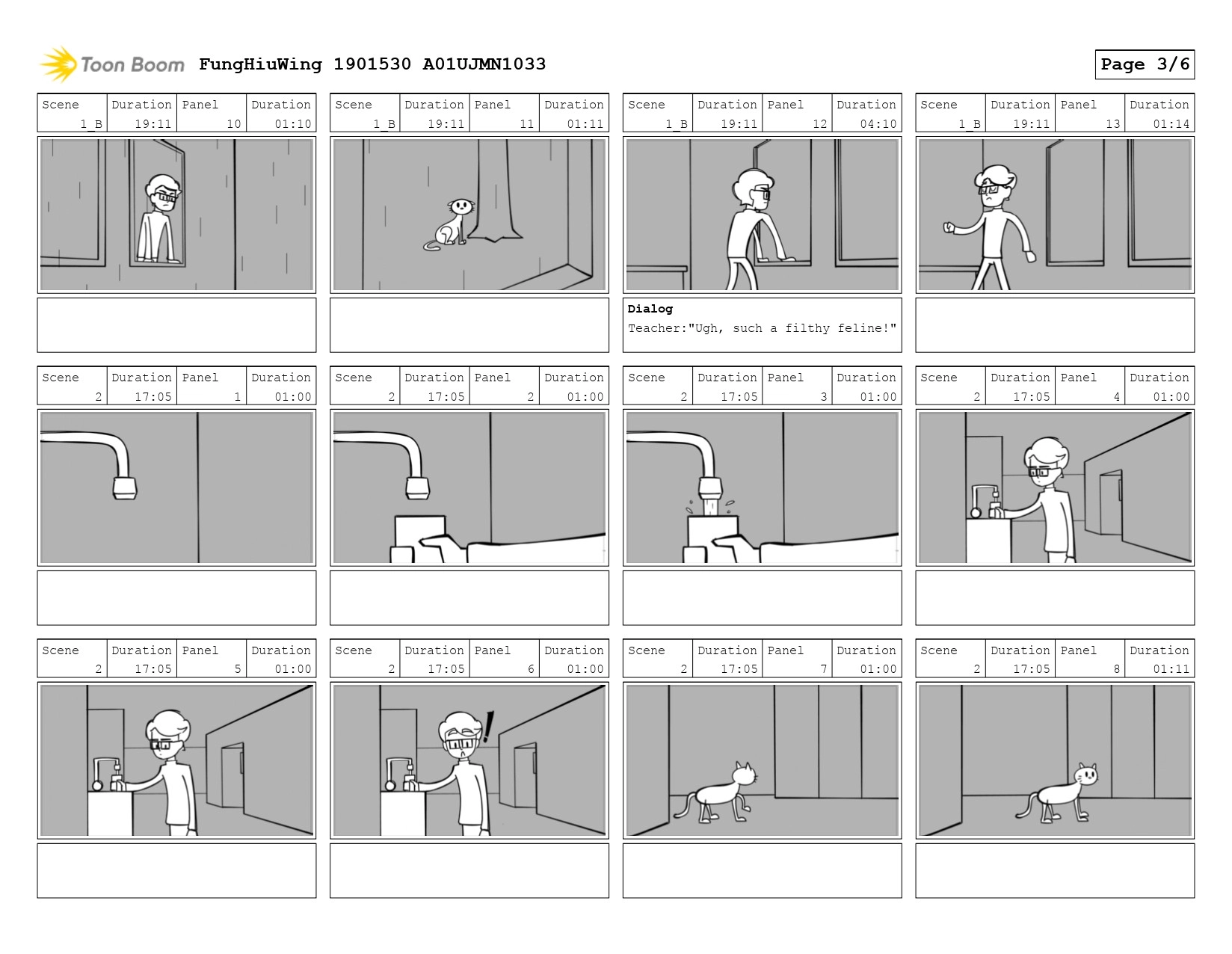 Toon Boom FungHiuWing 1901530 A01UJMN1033

Page 3/6

| Scene | Duration | Panel | Duration |
|---|---|---|---|
| 1_B | 19:11 | 10 | 01:10 |

| Scene | Duration | Panel | Duration |
|---|---|---|---|
| 1_B | 19:11 | 11 | 01:11 |

| Scene | Duration | Panel | Duration |
|---|---|---|---|
| 1_B | 19:11 | 12 | 04:10 |

Dialog
Teacher:"Ugh, such a filthy feline!"

| Scene | Duration | Panel | Duration |
|---|---|---|---|
| 1_B | 19:11 | 13 | 01:14 |

| Scene | Duration | Panel | Duration |
|---|---|---|---|
| 2 | 17:05 | 1 | 01:00 |

| Scene | Duration | Panel | Duration |
|---|---|---|---|
| 2 | 17:05 | 2 | 01:00 |

| Scene | Duration | Panel | Duration |
|---|---|---|---|
| 2 | 17:05 | 3 | 01:00 |

| Scene | Duration | Panel | Duration |
|---|---|---|---|
| 2 | 17:05 | 4 | 01:00 |

| Scene | Duration | Panel | Duration |
|---|---|---|---|
| 2 | 17:05 | 5 | 01:00 |

| Scene | Duration | Panel | Duration |
|---|---|---|---|
| 2 | 17:05 | 6 | 01:00 |

| Scene | Duration | Panel | Duration |
|---|---|---|---|
| 2 | 17:05 | 7 | 01:00 |

| Scene | Duration | Panel | Duration |
|---|---|---|---|
| 2 | 17:05 | 8 | 01:11 |