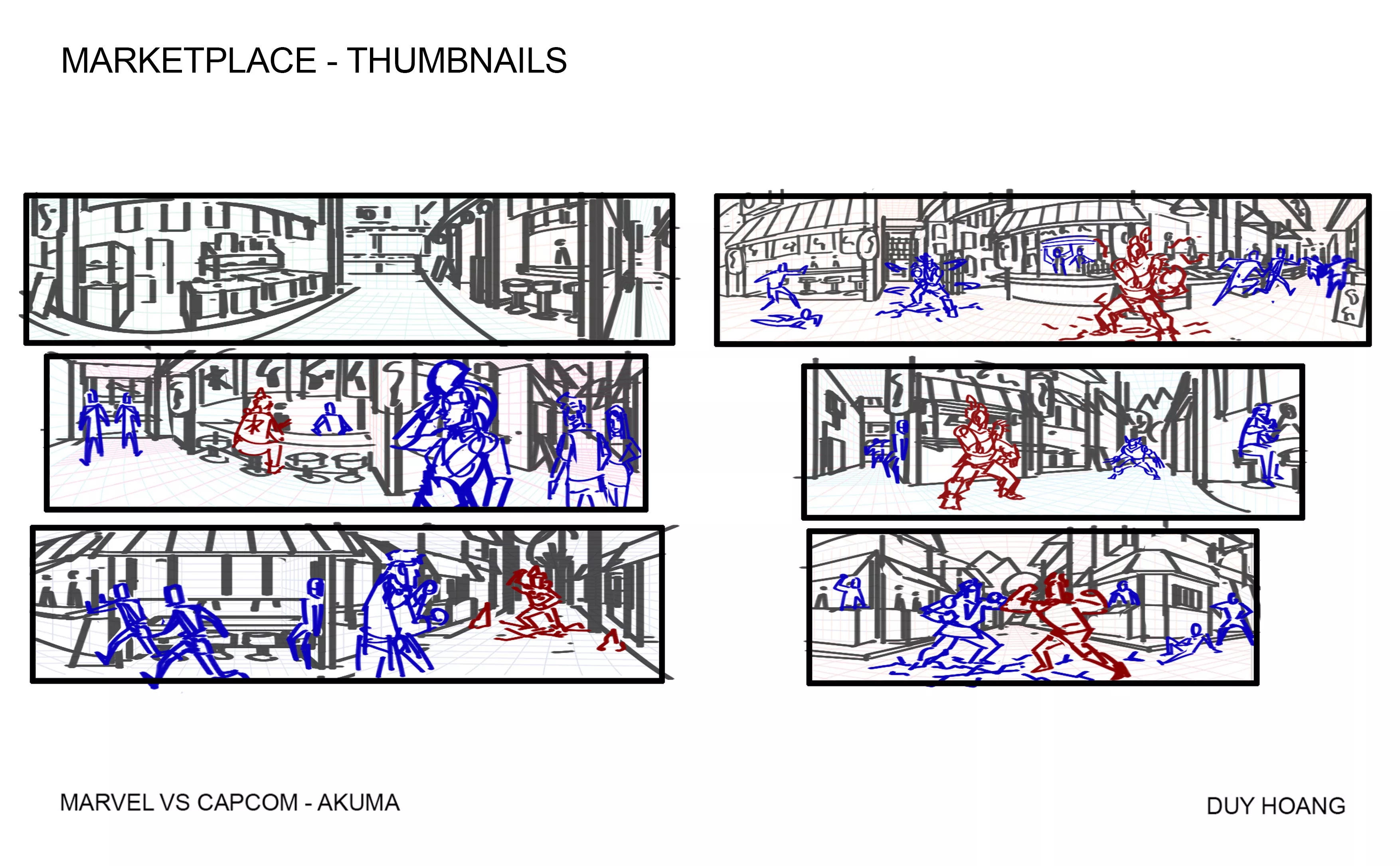 MARKETPLACE - THUMBNAILS

MARVEL VS CAPCOM - AKUMA

DUY HOANG