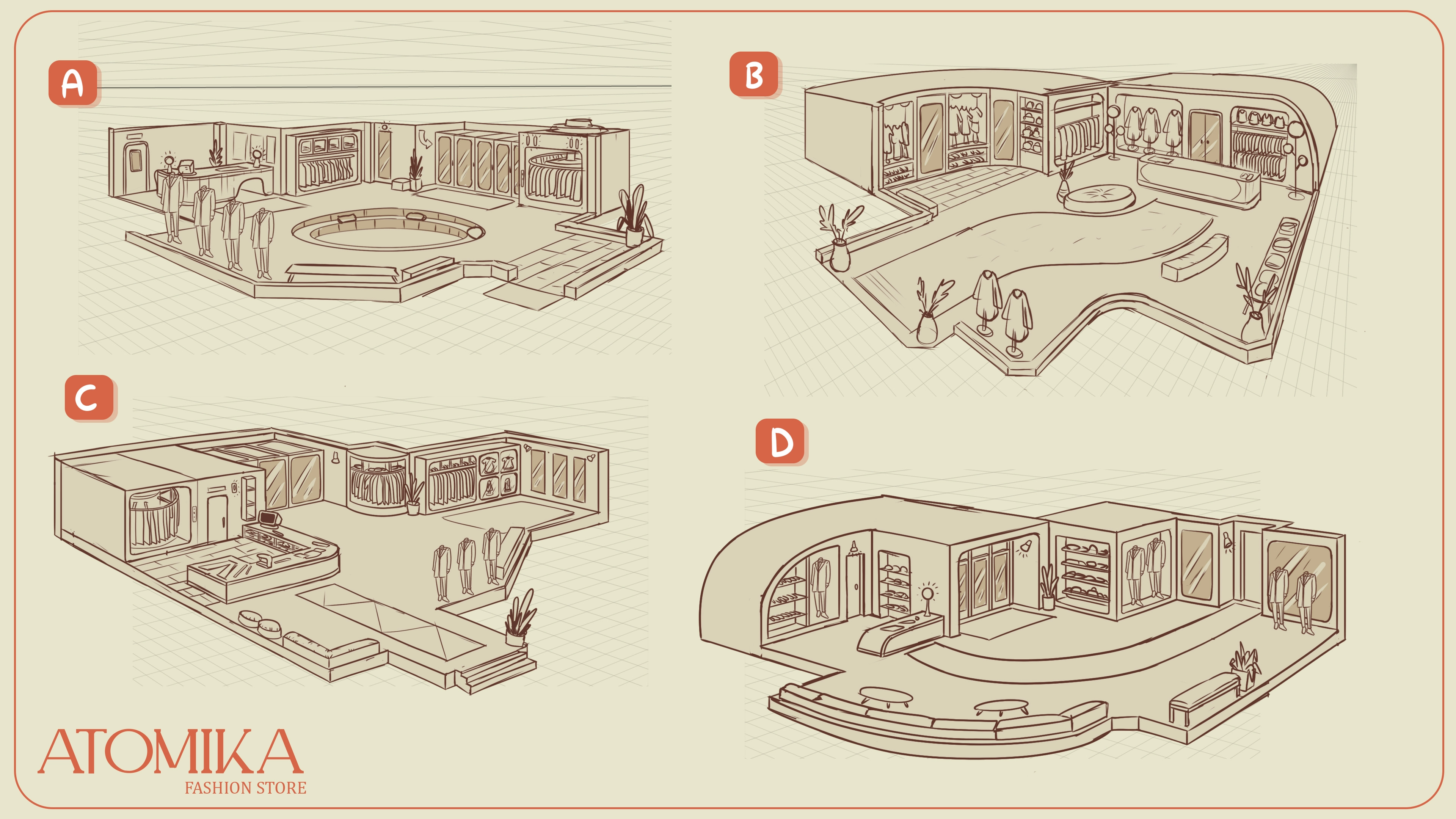 A

B

C

D

ATOMIKA
FASHION STORE