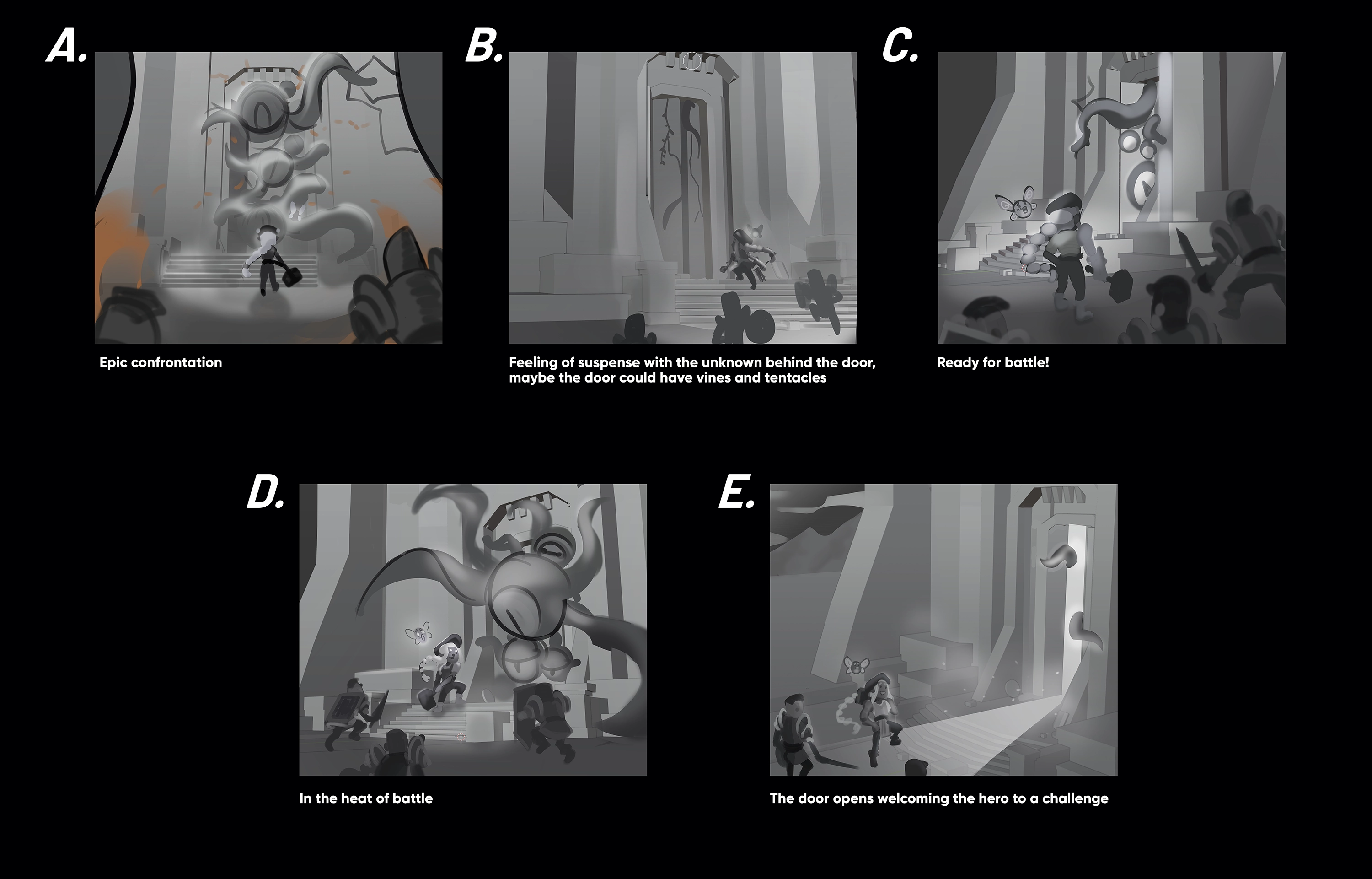 A.

Epic confrontation

B.

Feeling of suspense with the unknown behind the door, maybe the door could have vines and tentacles

C.

Ready for battle!

D.

In the heat of battle

E.

The door opens welcoming the hero to a challenge