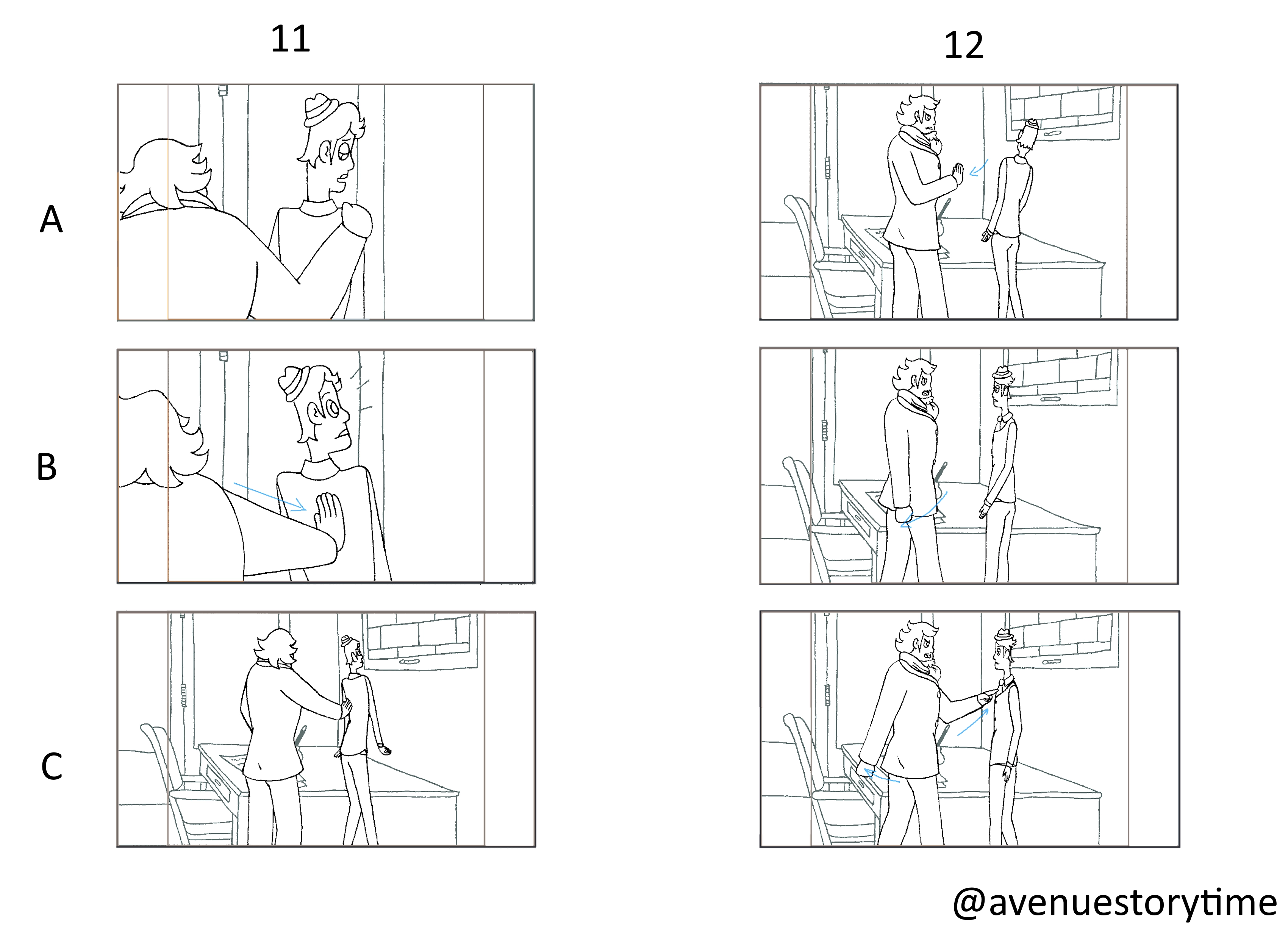 11

12

A

B

C

@avenuestorytime