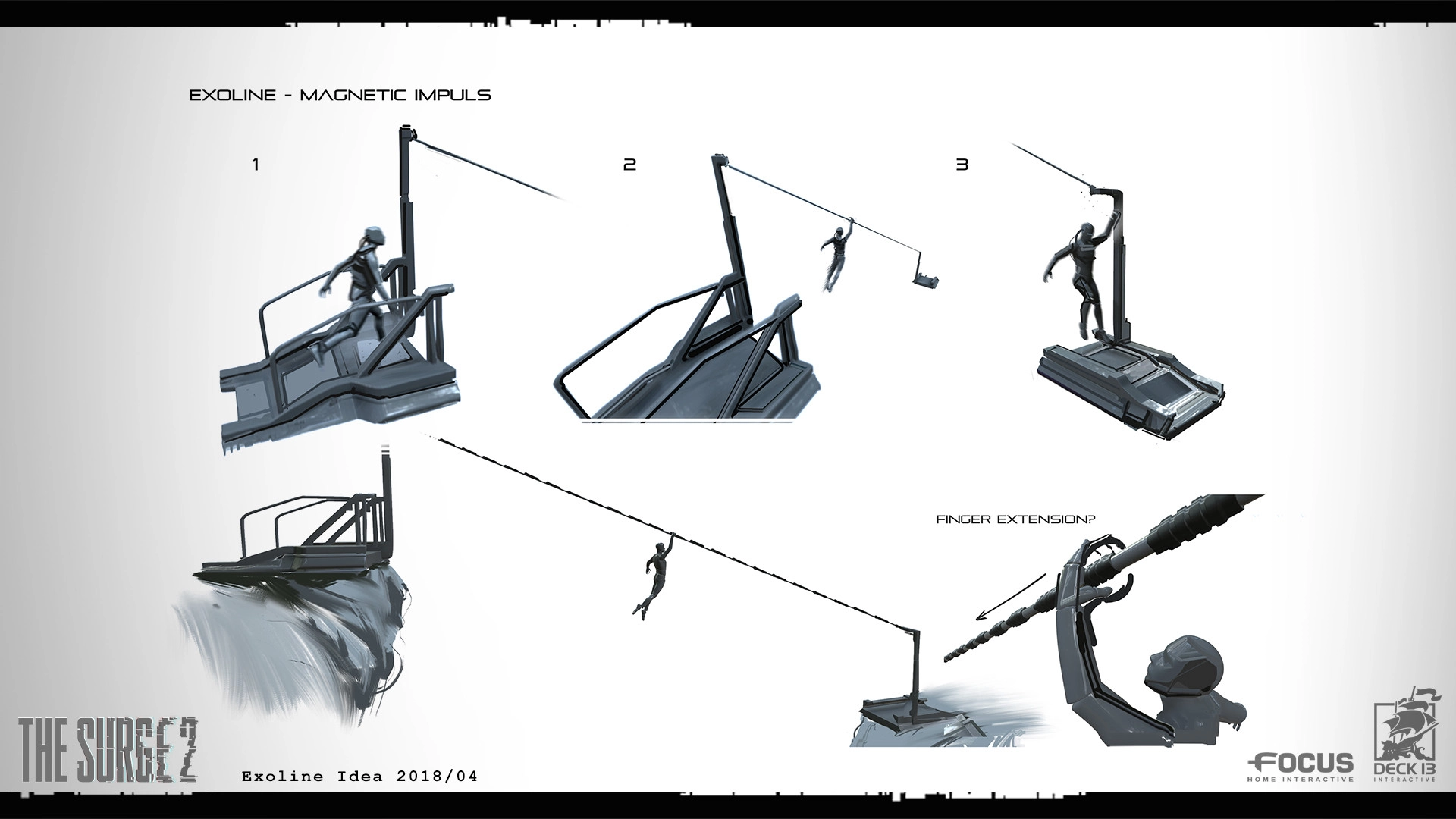 EXOLINE - MAGNETIC IMPULS

1

2

3

FINGER EXTENSION?

THE SURGE 2

Exoline Idea 2018/04

FOCUS HOME INTERACTIVE

DECK 13 INTERACTIVE