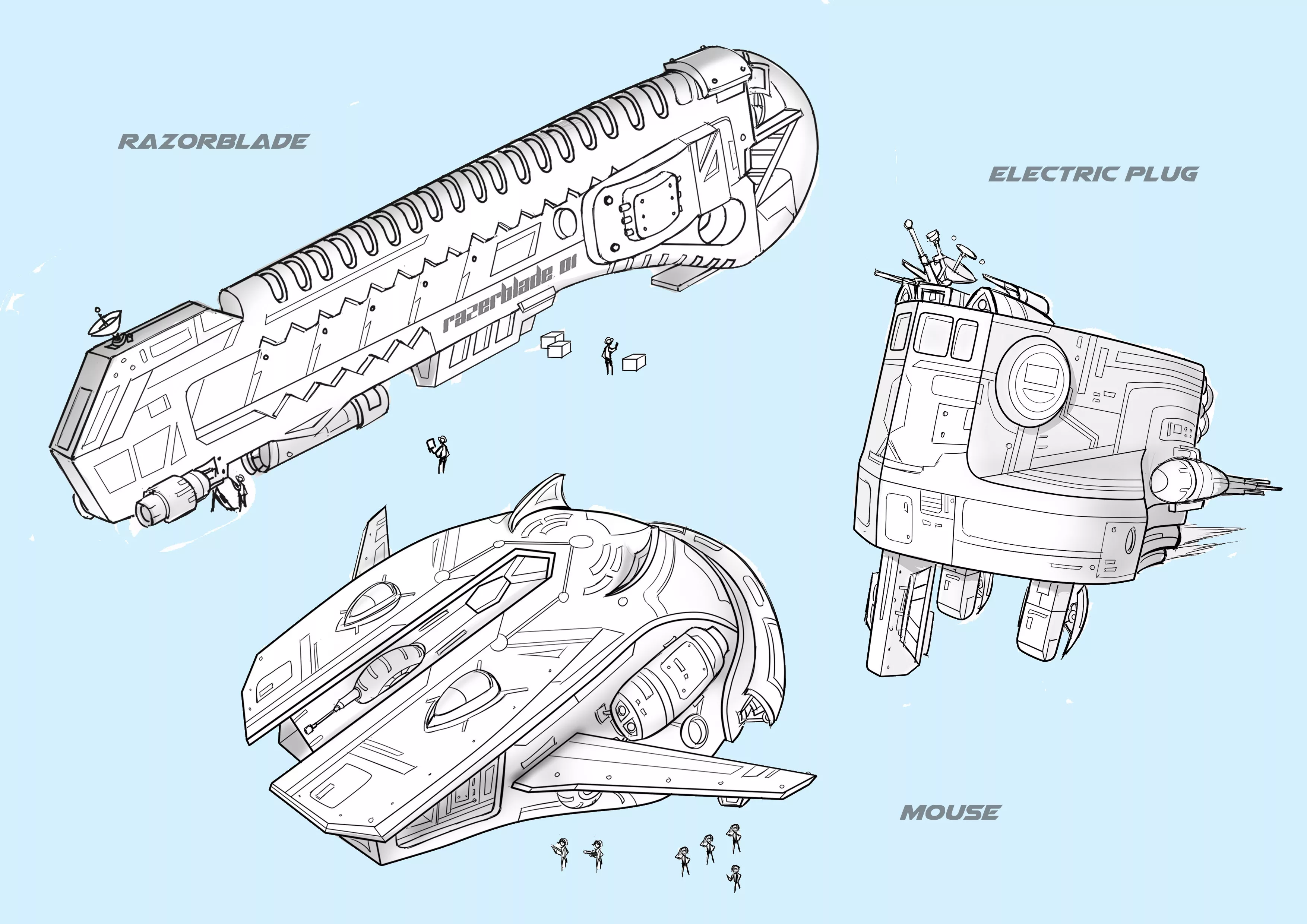 RAZORBLADE

razerblade 01

ELECTRIC PLUG

MOUSE