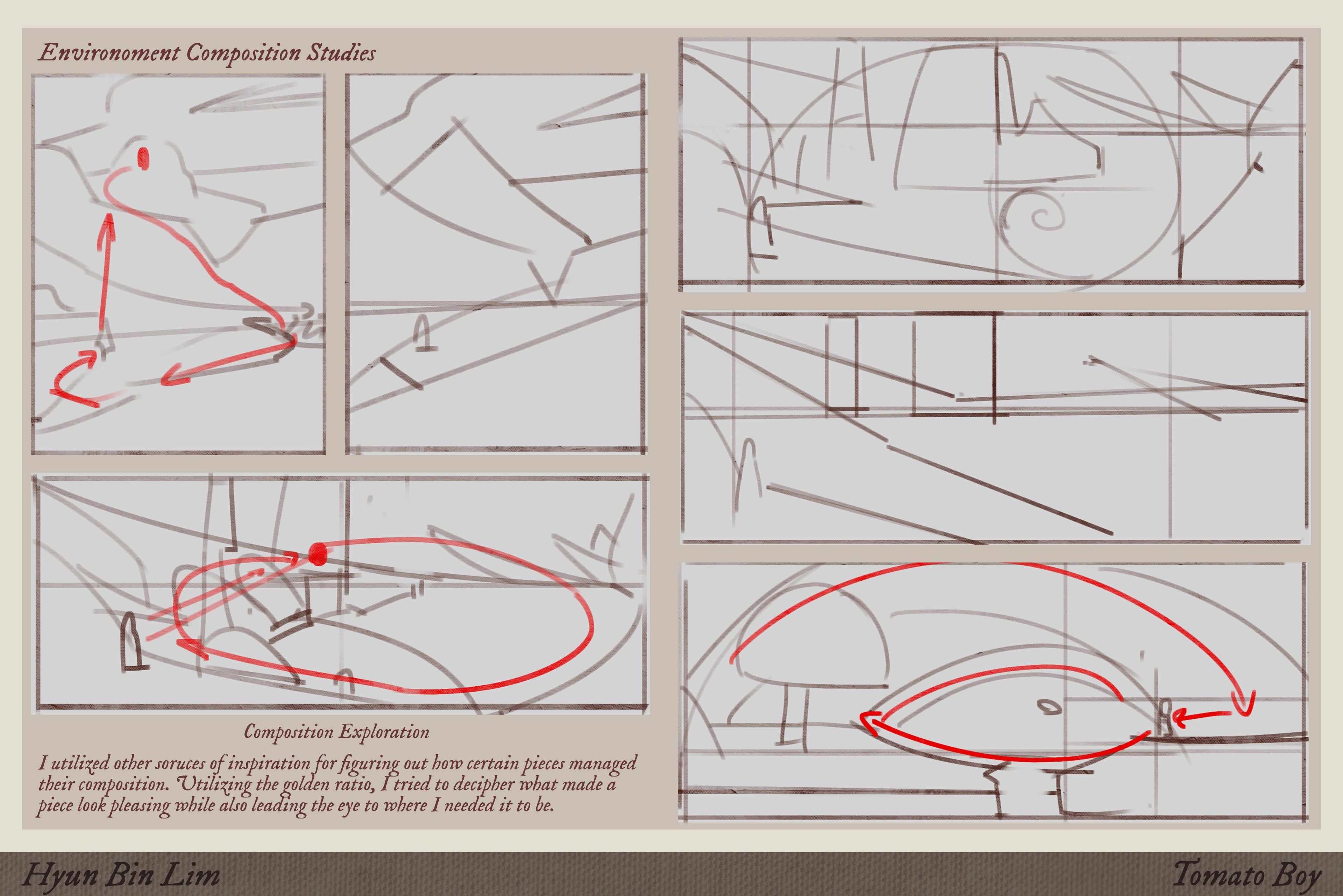 Environoment Composition Studies

Composition Exploration

I utilized other soruces of inspiration for figuring out how certain pieces managed their composition. Utilizing the golden ratio, I tried to decipher what made a piece look pleasing while also leading the eye to where I needed it to be.

Hyun Bin Lim

Tomato Boy