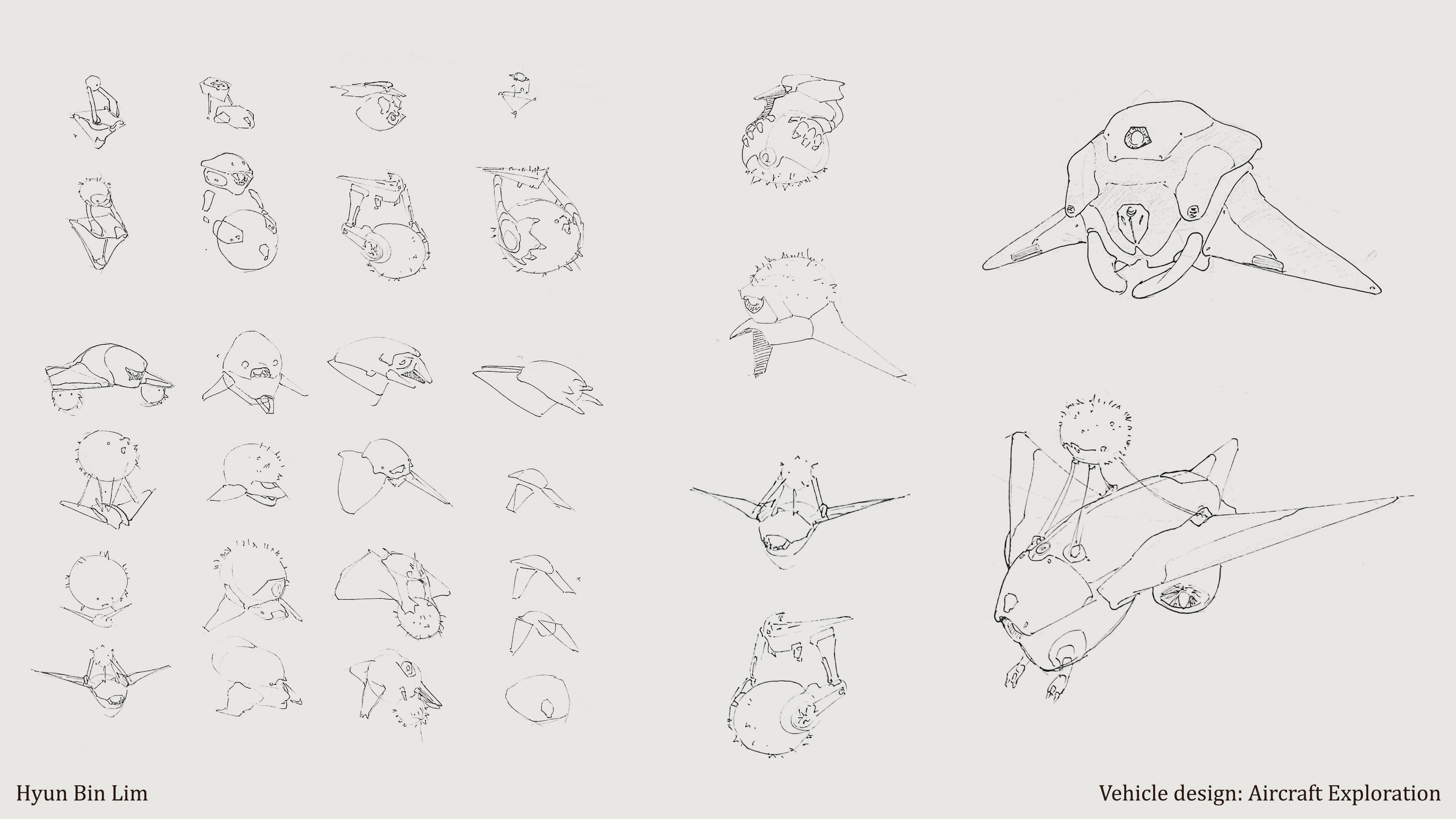 Hyun Bin Lim

Vehicle design: Aircraft Exploration