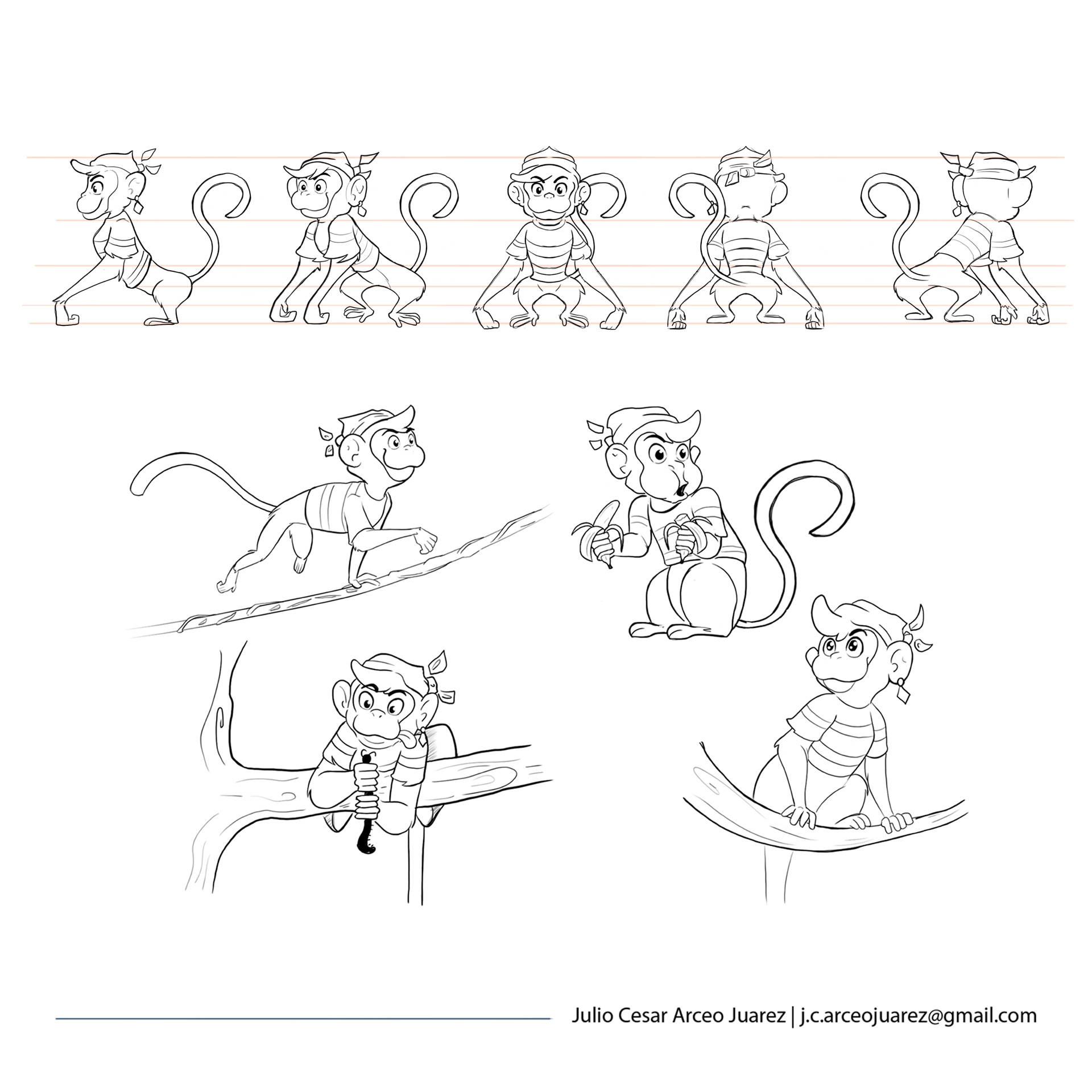 Julio Cesar Arceo Juarez | j.c.arceojuarez@gmail.com