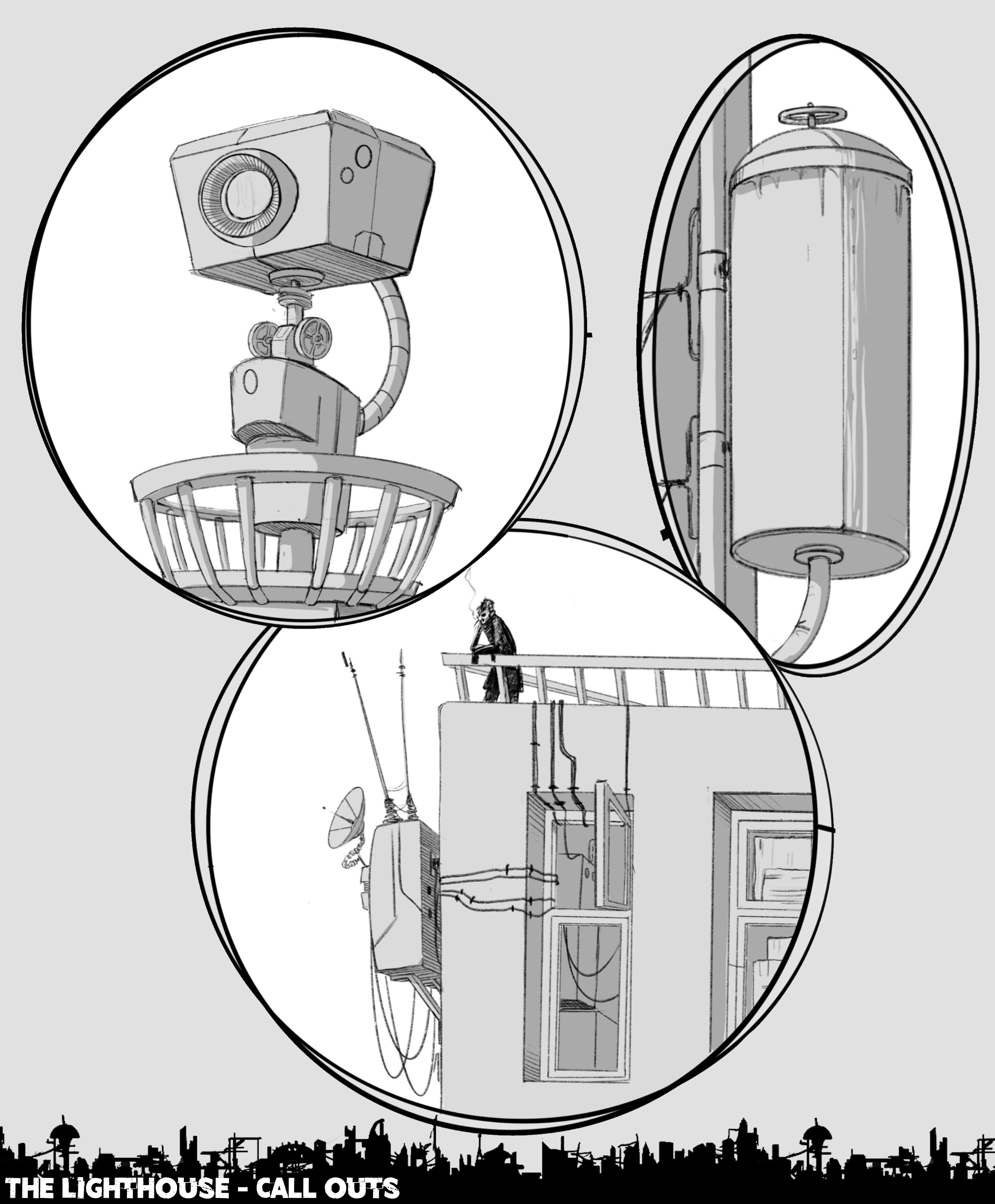 THE LIGHTHOUSE - CALL OUTS