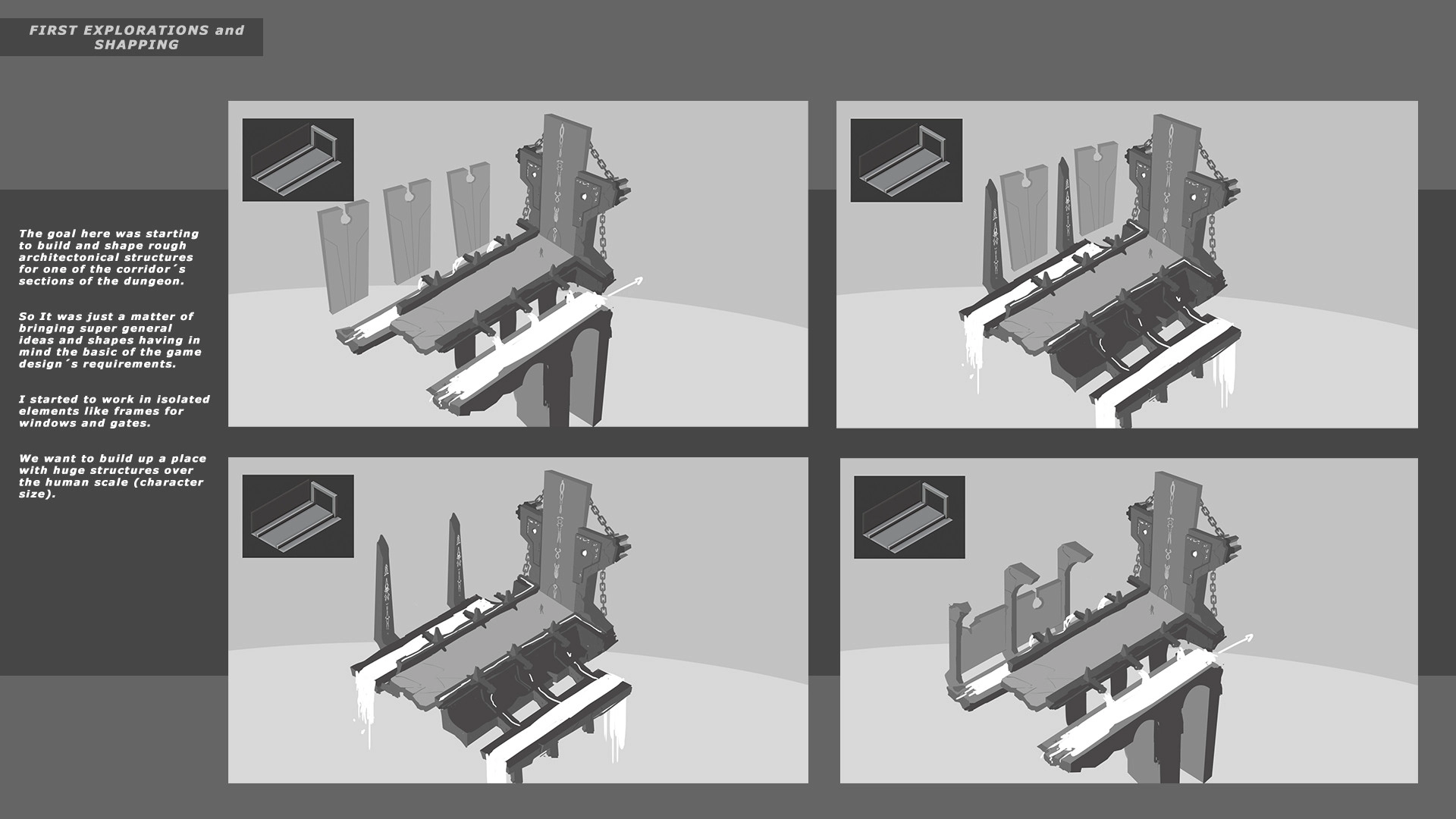 FIRST EXPLORATIONS and SHAPPING

The goal here was starting to build and shape rough architectonical structures for one of the corridor´s sections of the dungeon.

So It was just a matter of bringing super general ideas and shapes having in mind the basic of the game design´s requirements.

I started to work in isolated elements like frames for windows and gates.

We want to build up a place with huge structures over the human scale (character size).