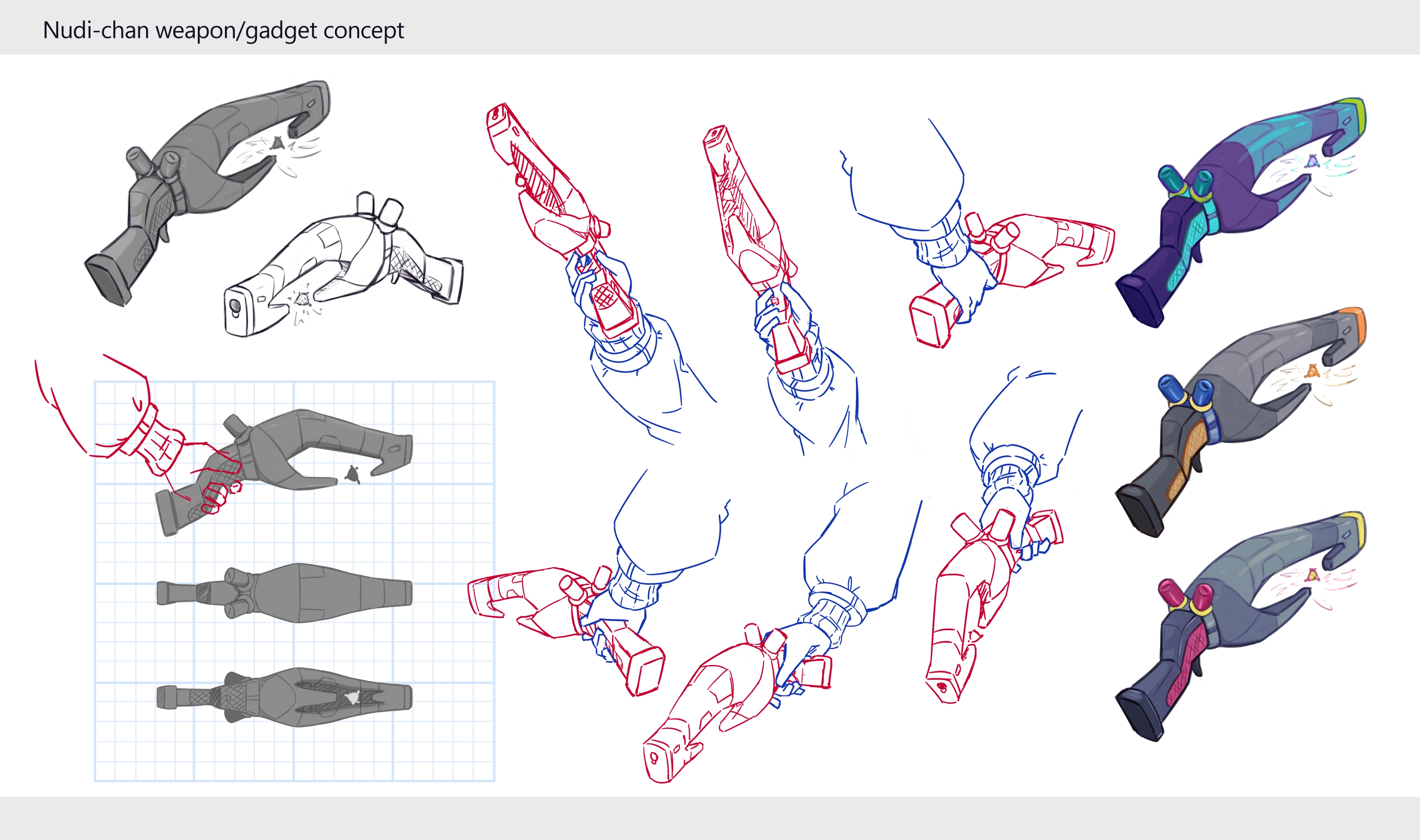 Nudi-chan weapon/gadget concept