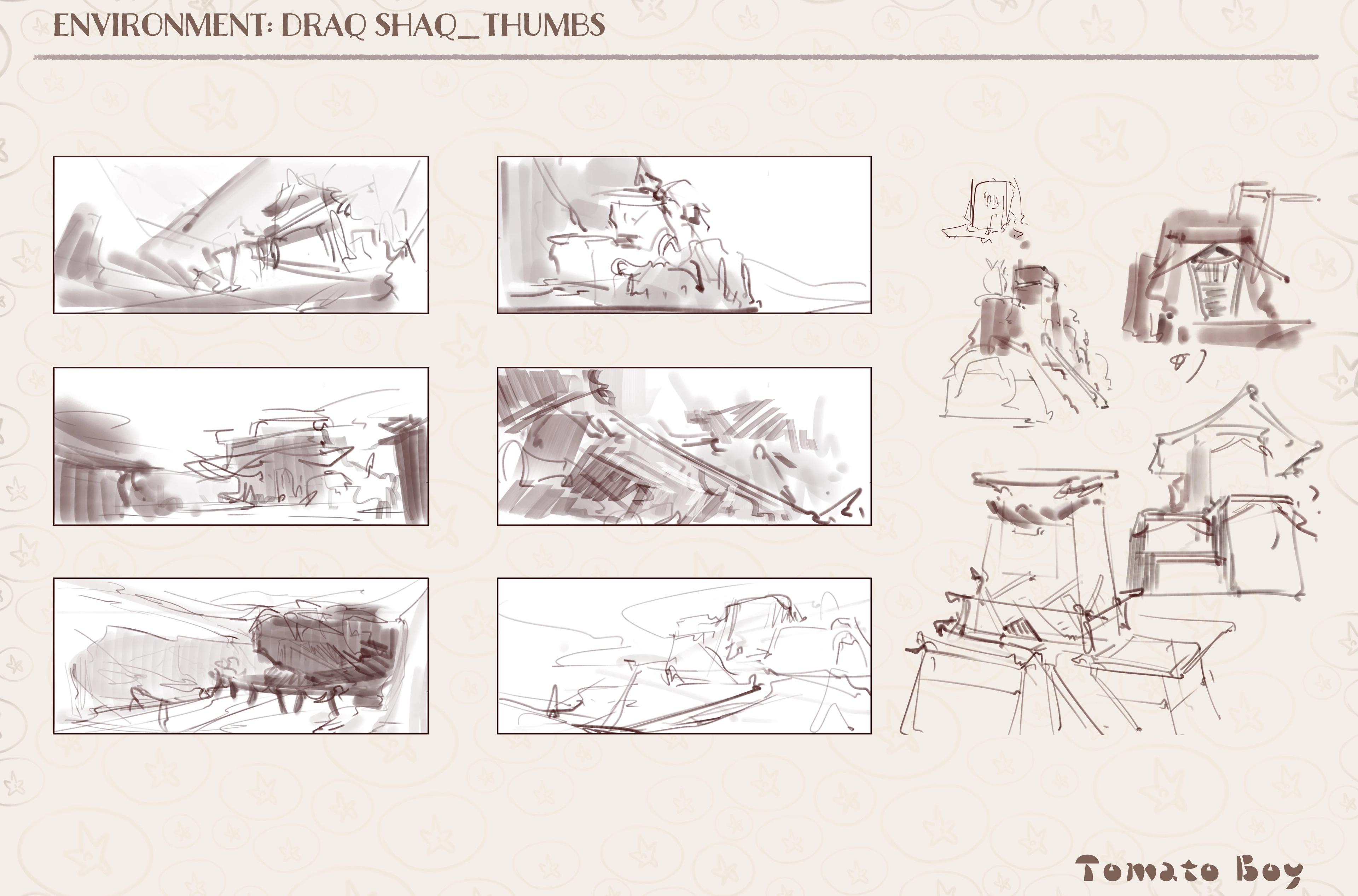 ENVIRONMENT: DRAQ SHAQ_THUMBS

Tomato Boy