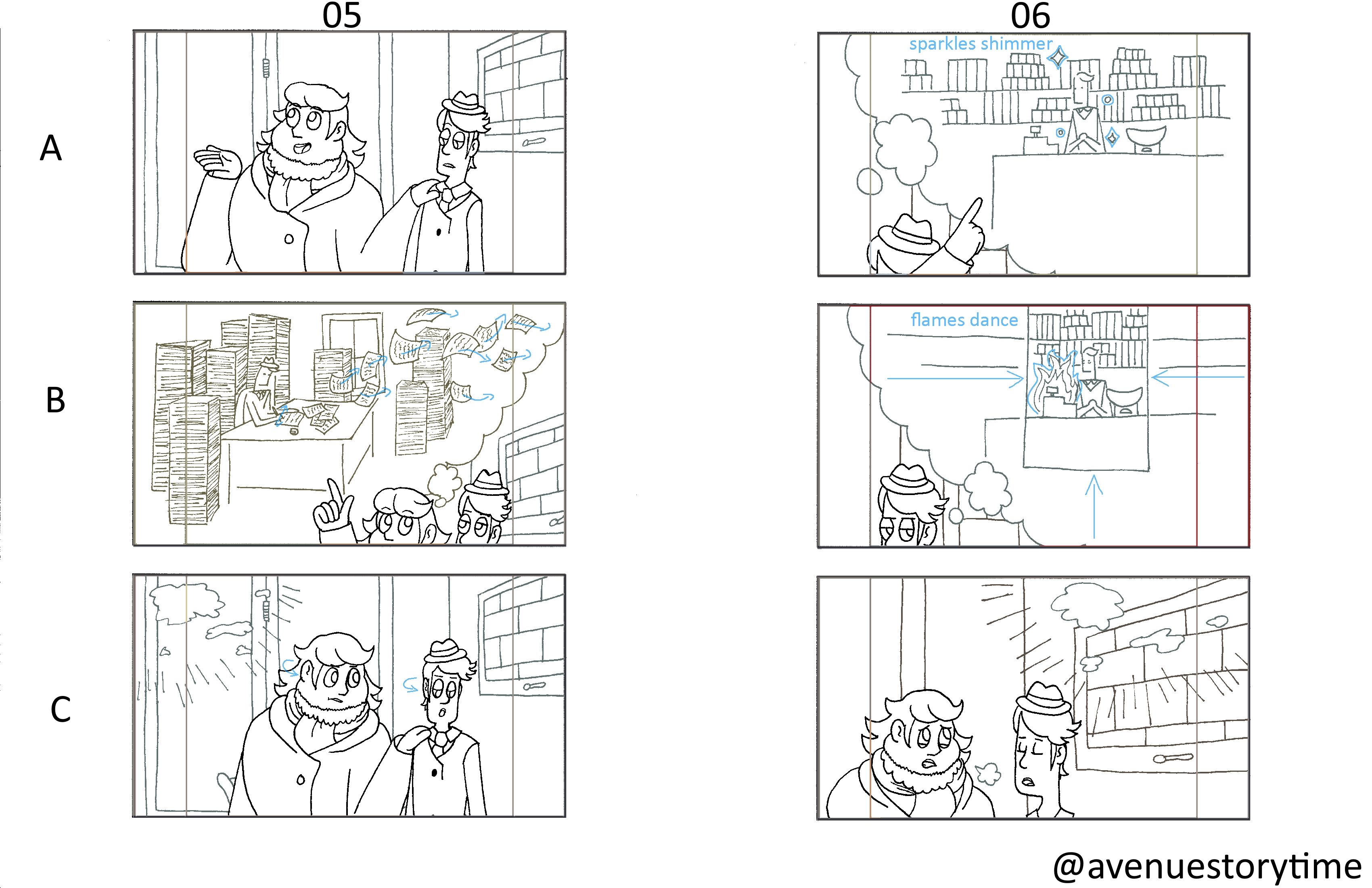 05

06

A

sparkles shimmer

B

flames dance

C

@avenuestorytime