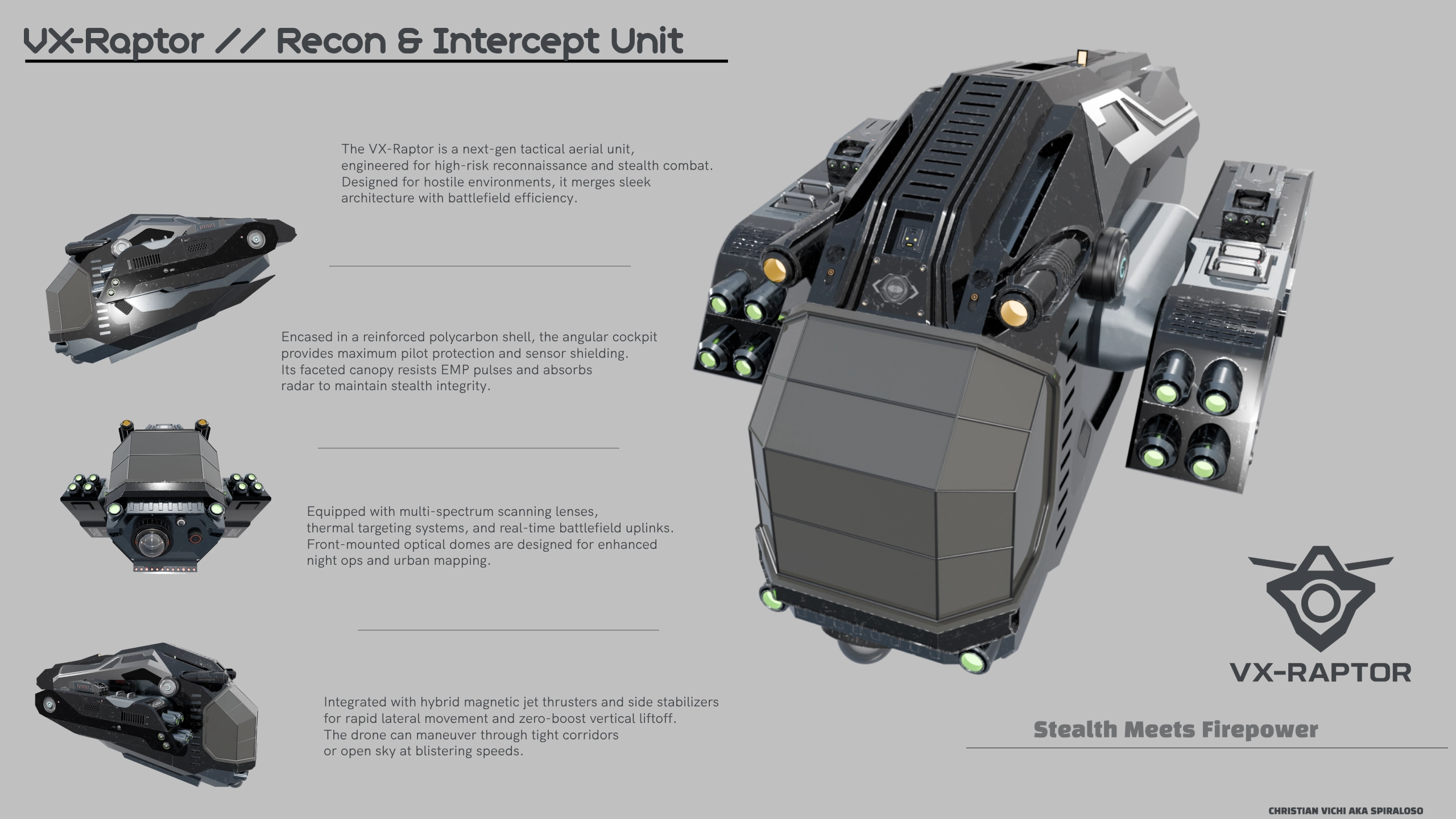 VX-Raptor // Recon & Intercept Unit

The VX-Raptor is a next-gen tactical aerial unit, engineered for high-risk reconnaissance and stealth combat. Designed for hostile environments, it merges sleek architecture with battlefield efficiency.

Encased in a reinforced polycarbon shell, the angular cockpit provides maximum pilot protection and sensor shielding. Its faceted canopy resists EMP pulses and absorbs radar to maintain stealth integrity.

Equipped with multi-spectrum scanning lenses, thermal targeting systems, and real-time battlefield uplinks. Front-mounted optical domes are designed for enhanced night ops and urban mapping.

Integrated with hybrid magnetic jet thrusters and side stabilizers for rapid lateral movement and zero-boost vertical liftoff. The drone can maneuver through tight corridors or open sky at blistering speeds.

VX-RAPTOR

Stealth Meets Firepower

CHRISTIAN VICHI AKA SPIRALOSO