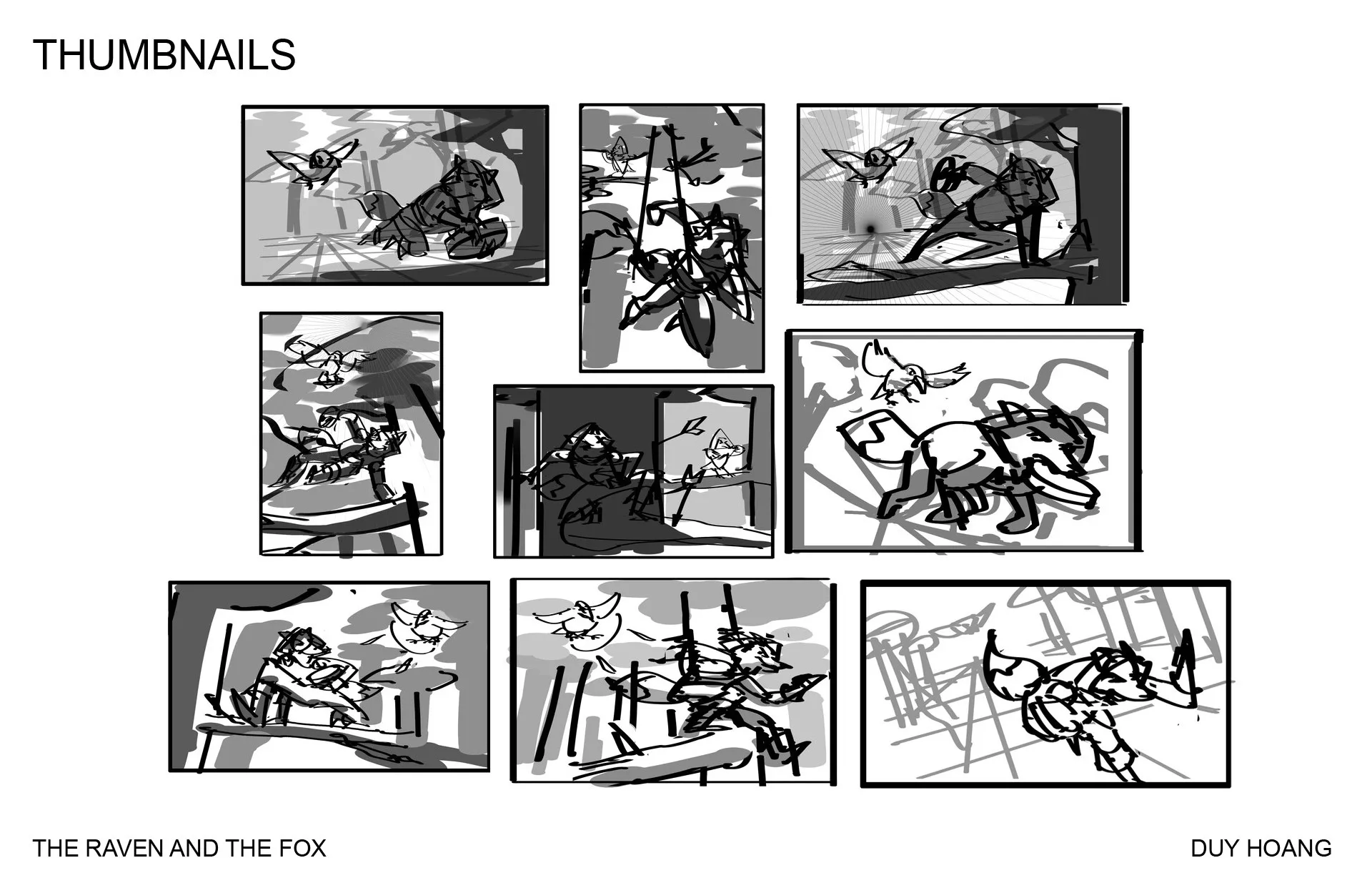 THUMBNAILS

THE RAVEN AND THE FOX

DUY HOANG