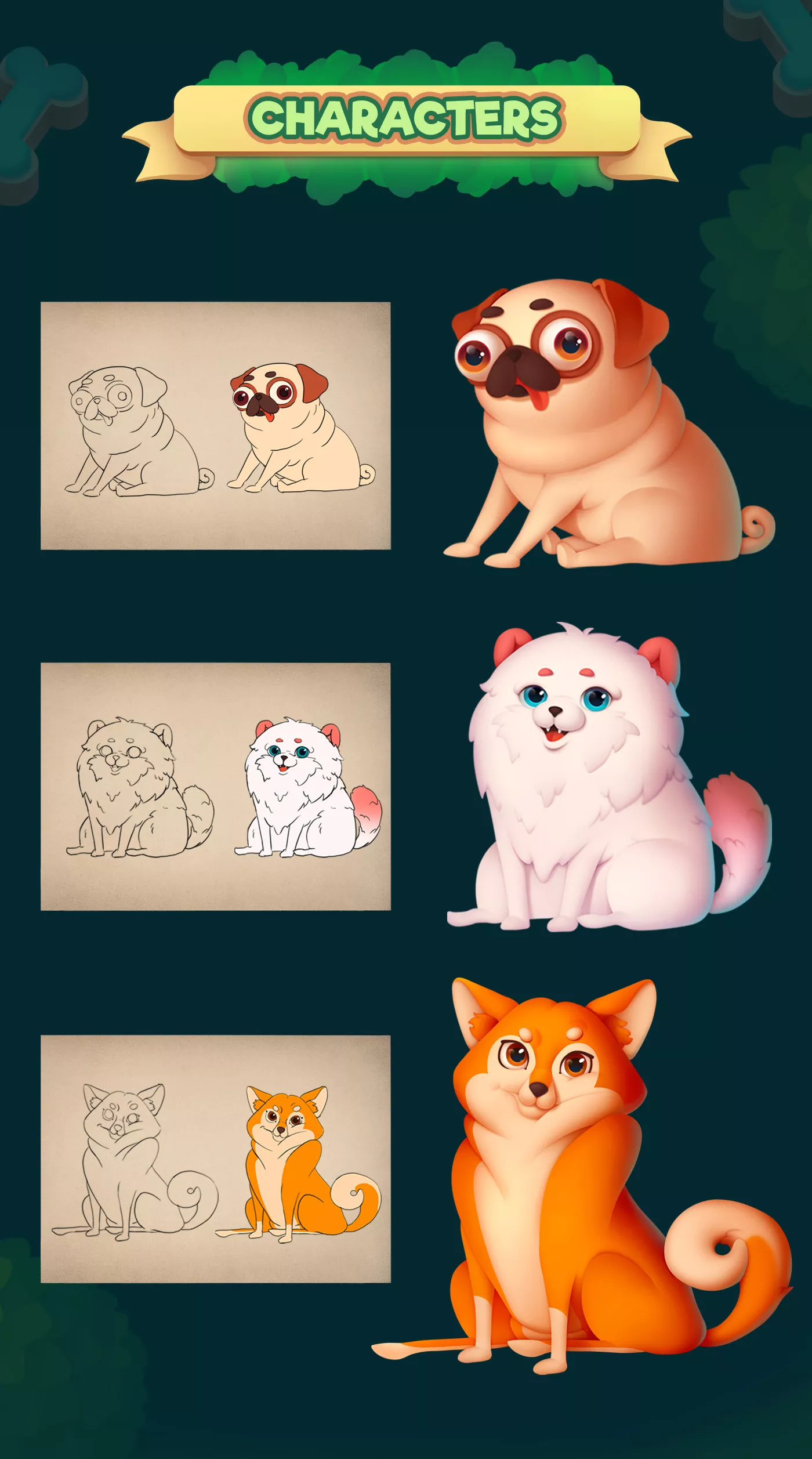 CHARACTERS