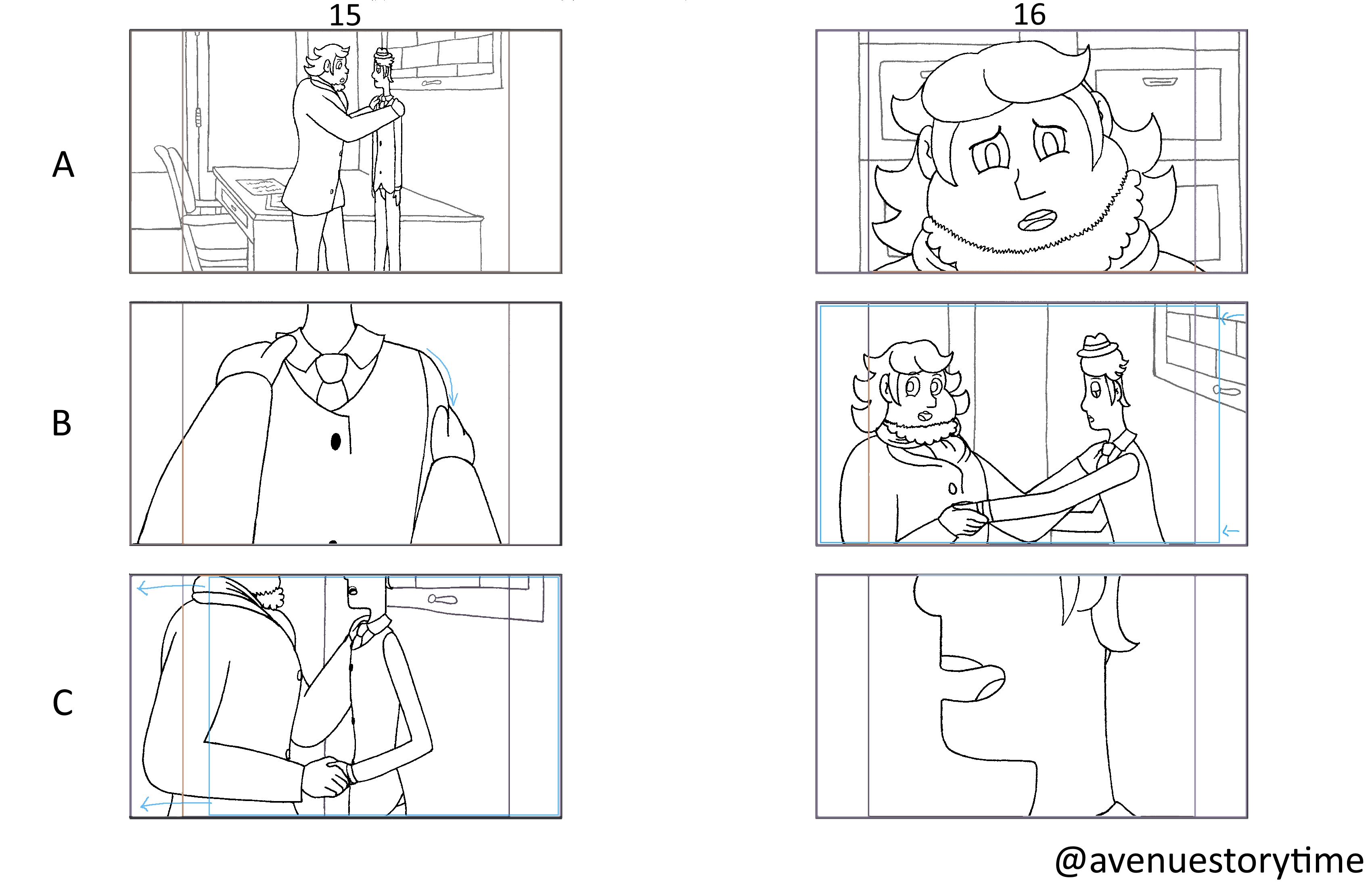 15

16

A

B

C

@avenuestorytime