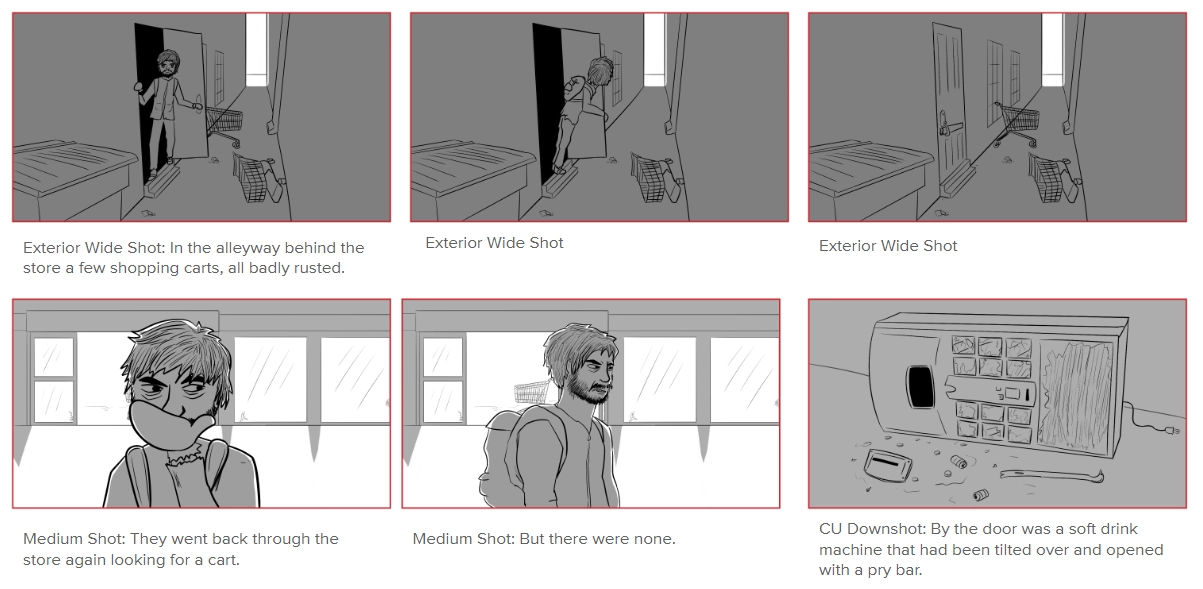 Exterior Wide Shot: In the alleyway behind the store a few shopping carts, all badly rusted.

Exterior Wide Shot

Exterior Wide Shot

Medium Shot: They went back through the store again looking for a cart.

Medium Shot: But there were none.

CU Downshot: By the door was a soft drink machine that had been tilted over and opened with a pry bar.