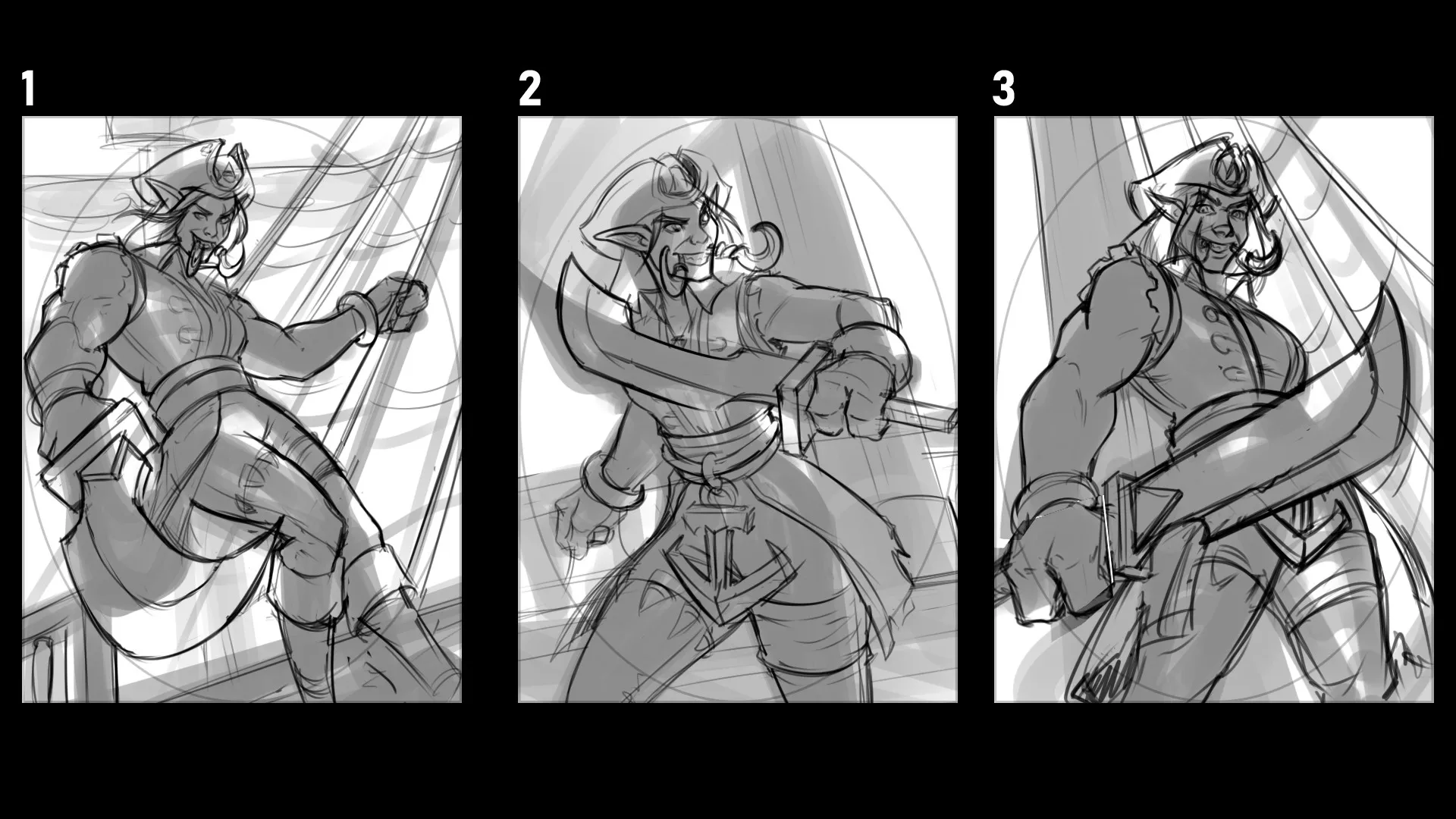 1

2

3