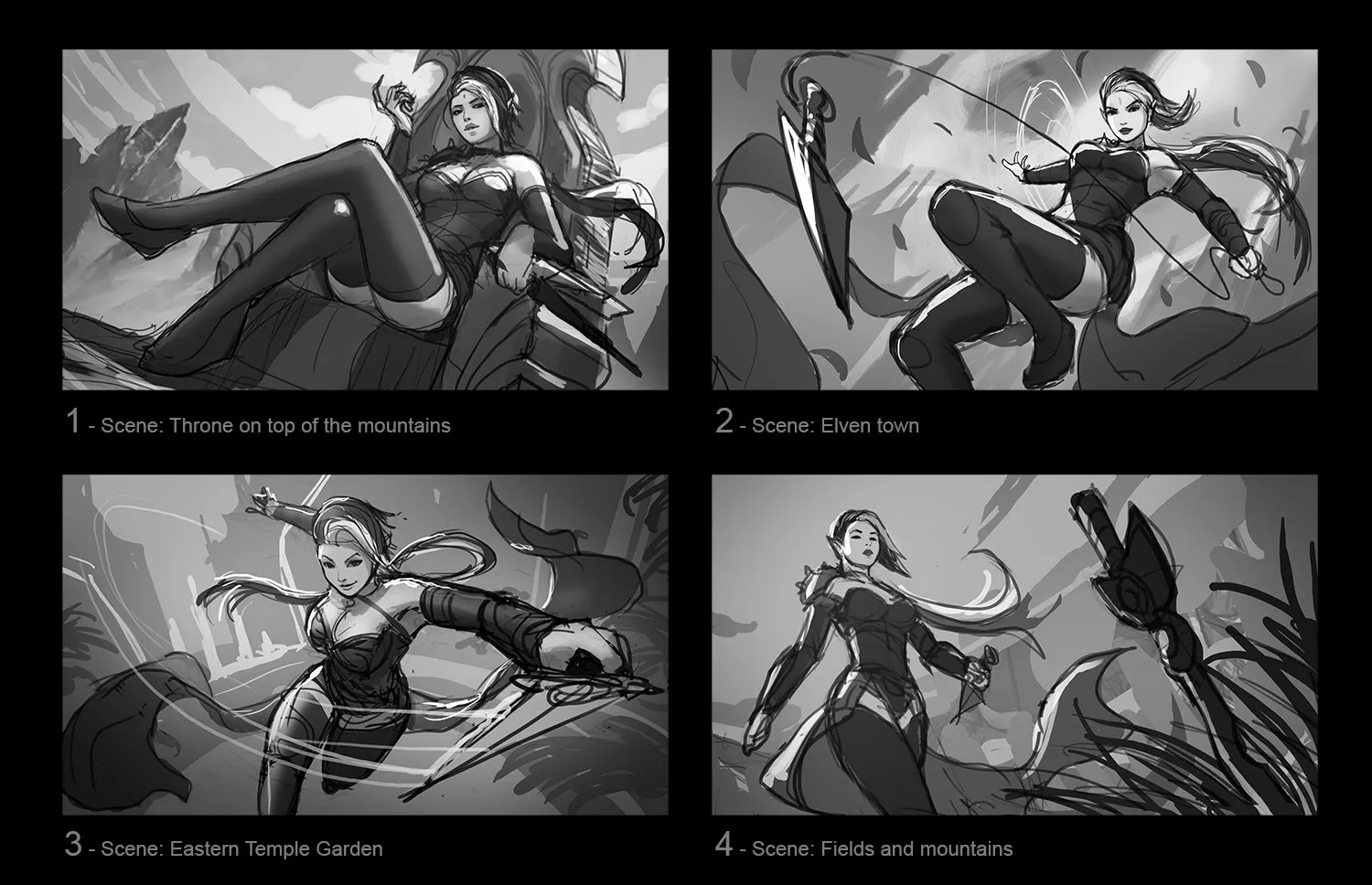 1 - Scene: Throne on top of the mountains

2 - Scene: Elven town

3 - Scene: Eastern Temple Garden

4 - Scene: Fields and mountains