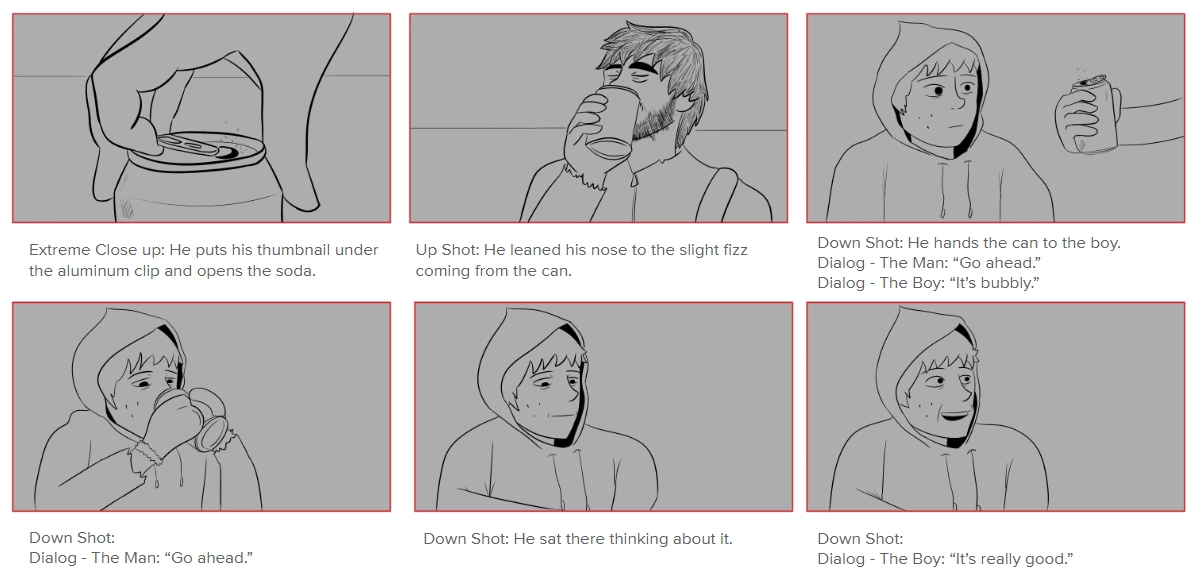 Extreme Close up: He puts his thumbnail under the aluminum clip and opens the soda.

Up Shot: He leaned his nose to the slight fizz coming from the can.

Down Shot: He hands the can to the boy.
Dialog - The Man: “Go ahead.”
Dialog - The Boy: “It’s bubbly.”

Down Shot:
Dialog - The Man: “Go ahead.”

Down Shot: He sat there thinking about it.

Down Shot:
Dialog - The Boy: “It’s really good.”