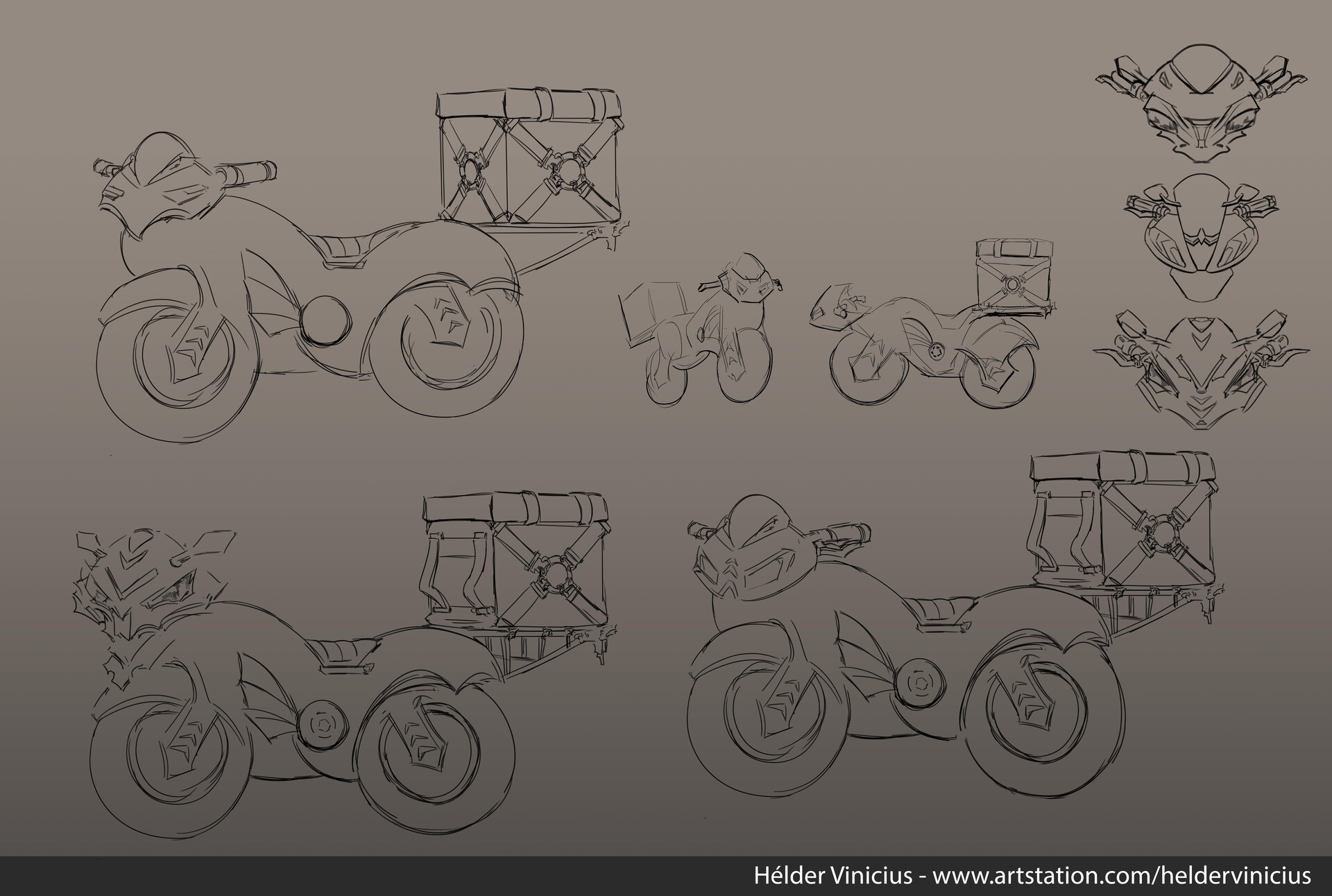 Hélder Vinicius - www.artstation.com/heldervinicius