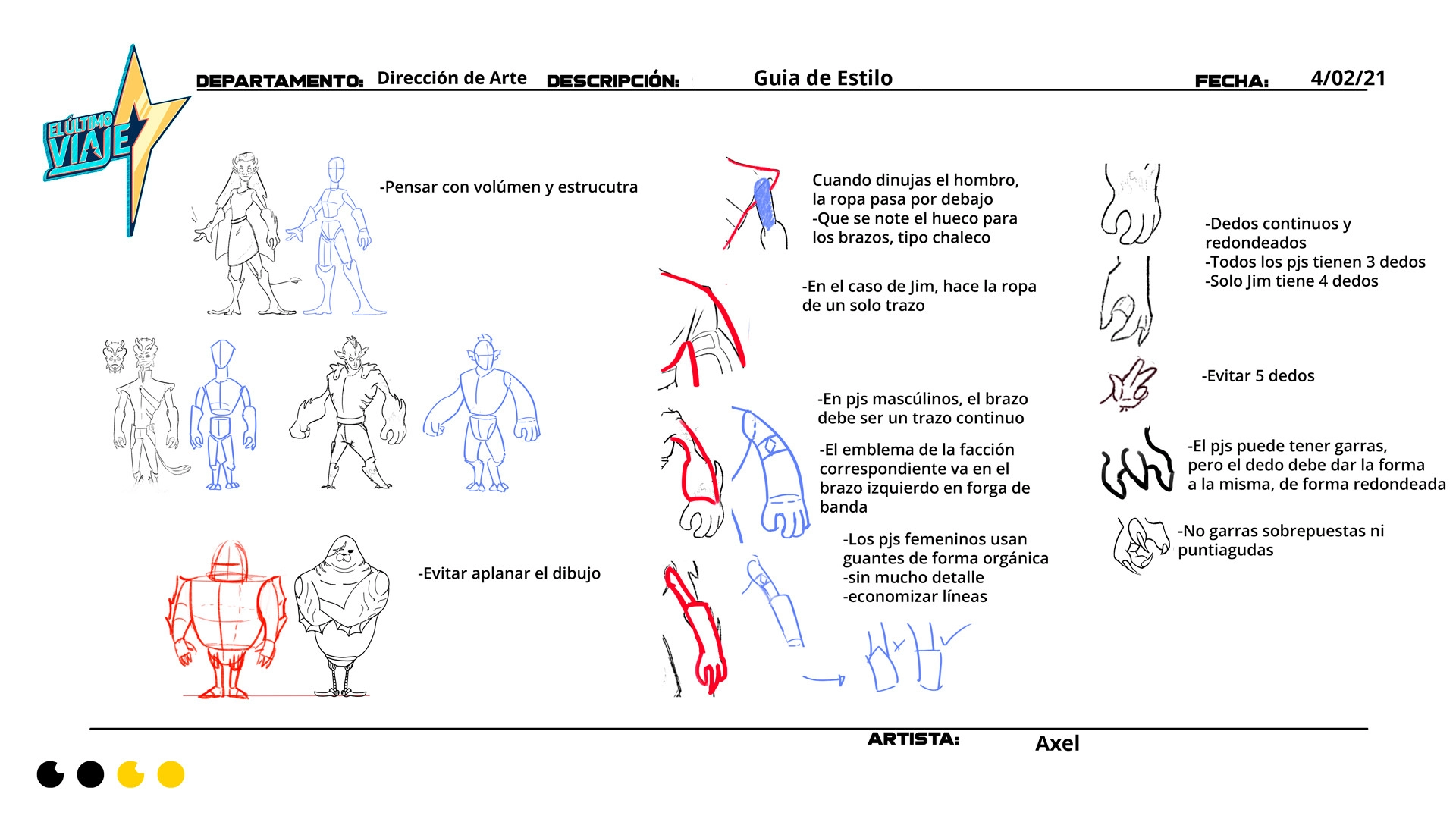 EL ÚLTIMO VIAJE

DEPARTAMENTO: Dirección de Arte DESCRIPCIÓN: Guia de Estilo FECHA: 4/02/21

-Pensar con volúmen y estrucutra

-Evitar aplanar el dibujo

Cuando dinujas el hombro, la ropa pasa por debajo
-Que se note el hueco para los brazos, tipo chaleco

-En el caso de Jim, hace la ropa de un solo trazo

-En pjs mascúlinos, el brazo debe ser un trazo continuo

-El emblema de la facción correspondiente va en el brazo izquierdo en forga de banda

-Los pjs femeninos usan guantes de forma orgánica
-sin mucho detalle
-economizar líneas

-Dedos continuos y redondeados
-Todos los pjs tienen 3 dedos
-Solo Jim tiene 4 dedos

-Evitar 5 dedos

-El pjs puede tener garras, pero el dedo debe dar la forma a la misma, de forma redondeada

-No garras sobrepuestas ni puntiagudas

ARTISTA: Axel