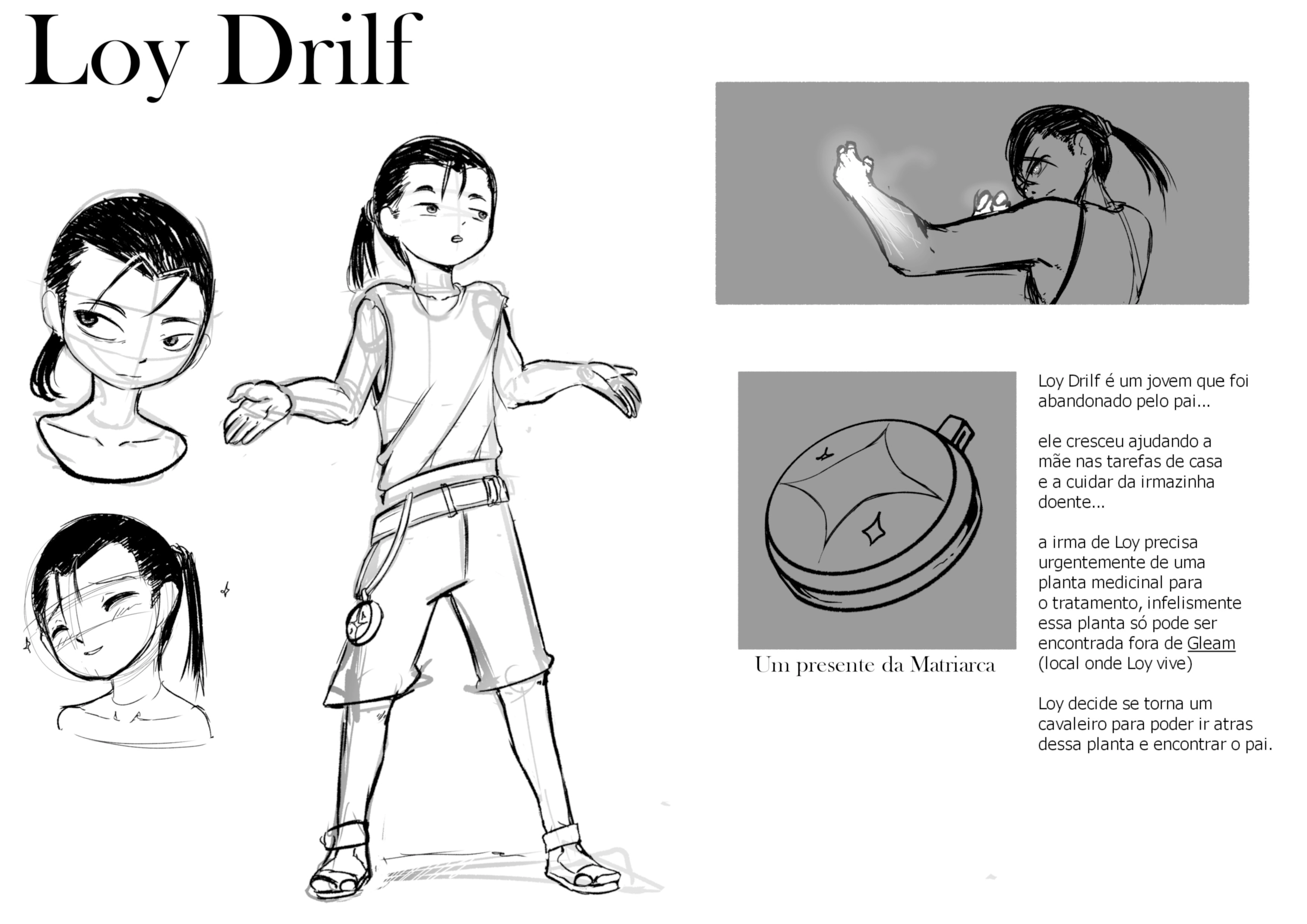 Loy Drilf

Um presente da Matriarca

Loy Drilf é um jovem que foi abandonado pelo pai...

ele cresceu ajudando a mãe nas tarefas de casa e a cuidar da irmazinha doente...

a irma de Loy precisa urgentemente de uma planta medicinal para o tratamento, infelismente essa planta só pode ser encontrada fora de Gleam (local onde Loy vive)

Loy decide se torna um cavaleiro para poder ir atras dessa planta e encontrar o pai.