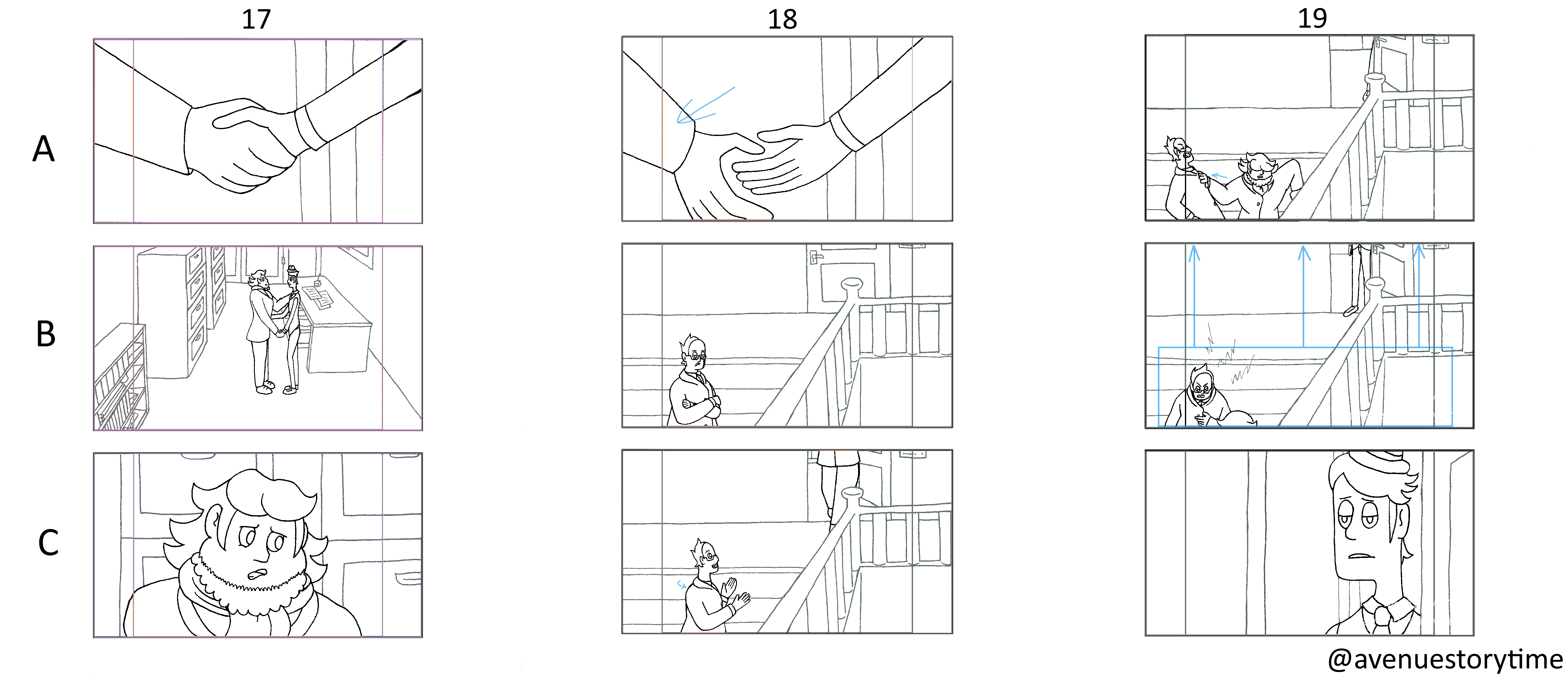 17

18

19

A

B

C

@avenuestorytime