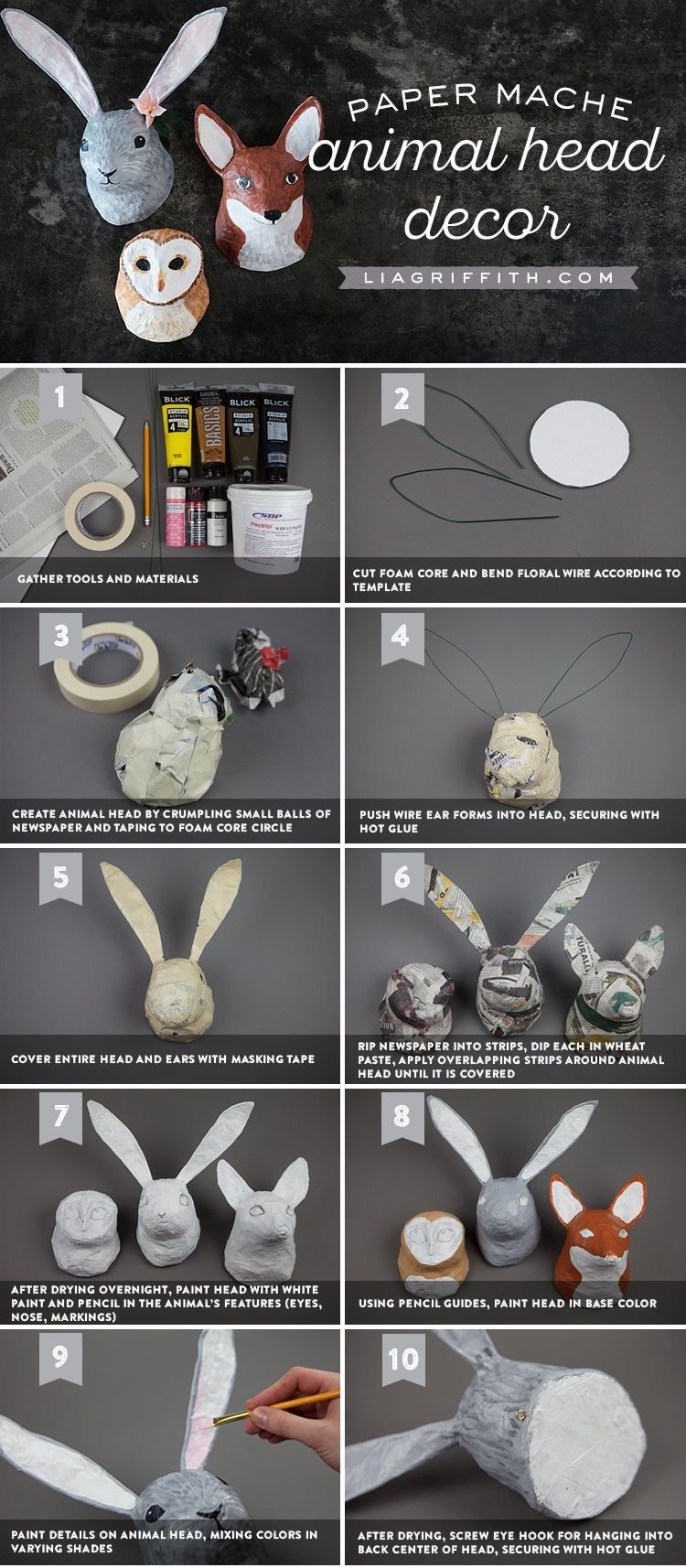 PAPER MACHE
animal head
decor
LIAGRIFFITH.COM

1
BLICK
BASICS
BLICK
BLICK
WHEAT PASTE
GATHER TOOLS AND MATERIALS

2
CUT FOAM CORE AND BEND FLORAL WIRE ACCORDING TO TEMPLATE

3
CREATE ANIMAL HEAD BY CRUMPLING SMALL BALLS OF NEWSPAPER AND TAPING TO FOAM CORE CIRCLE

4
PUSH WIRE EAR FORMS INTO HEAD, SECURING WITH HOT GLUE

5
COVER ENTIRE HEAD AND EARS WITH MASKING TAPE

6
RIP NEWSPAPER INTO STRIPS, DIP EACH IN WHEAT PASTE, APPLY OVERLAPPING STRIPS AROUND ANIMAL HEAD UNTIL IT IS COVERED

7
AFTER DRYING OVERNIGHT, PAINT HEAD WITH WHITE PAINT AND PENCIL IN THE ANIMAL'S FEATURES (EYES, NOSE, MARKINGS)

8
USING PENCIL GUIDES, PAINT HEAD IN BASE COLOR

9
PAINT DETAILS ON ANIMAL HEAD, MIXING COLORS IN VARYING SHADES

10
AFTER DRYING, SCREW EYE HOOK FOR HANGING INTO BACK CENTER OF HEAD, SECURING WITH HOT GLUE