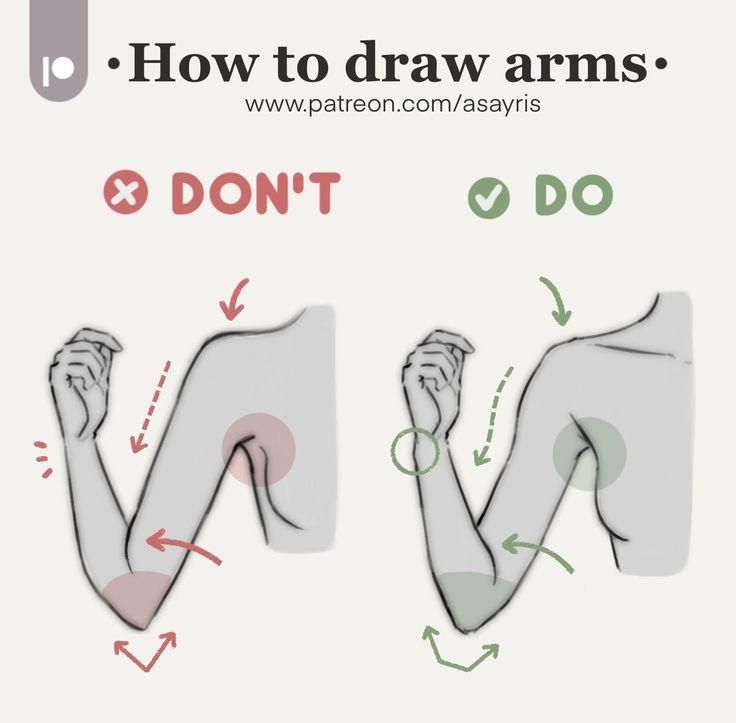 ·How to draw arms·
www.patreon.com/asayris

DON'T

DO