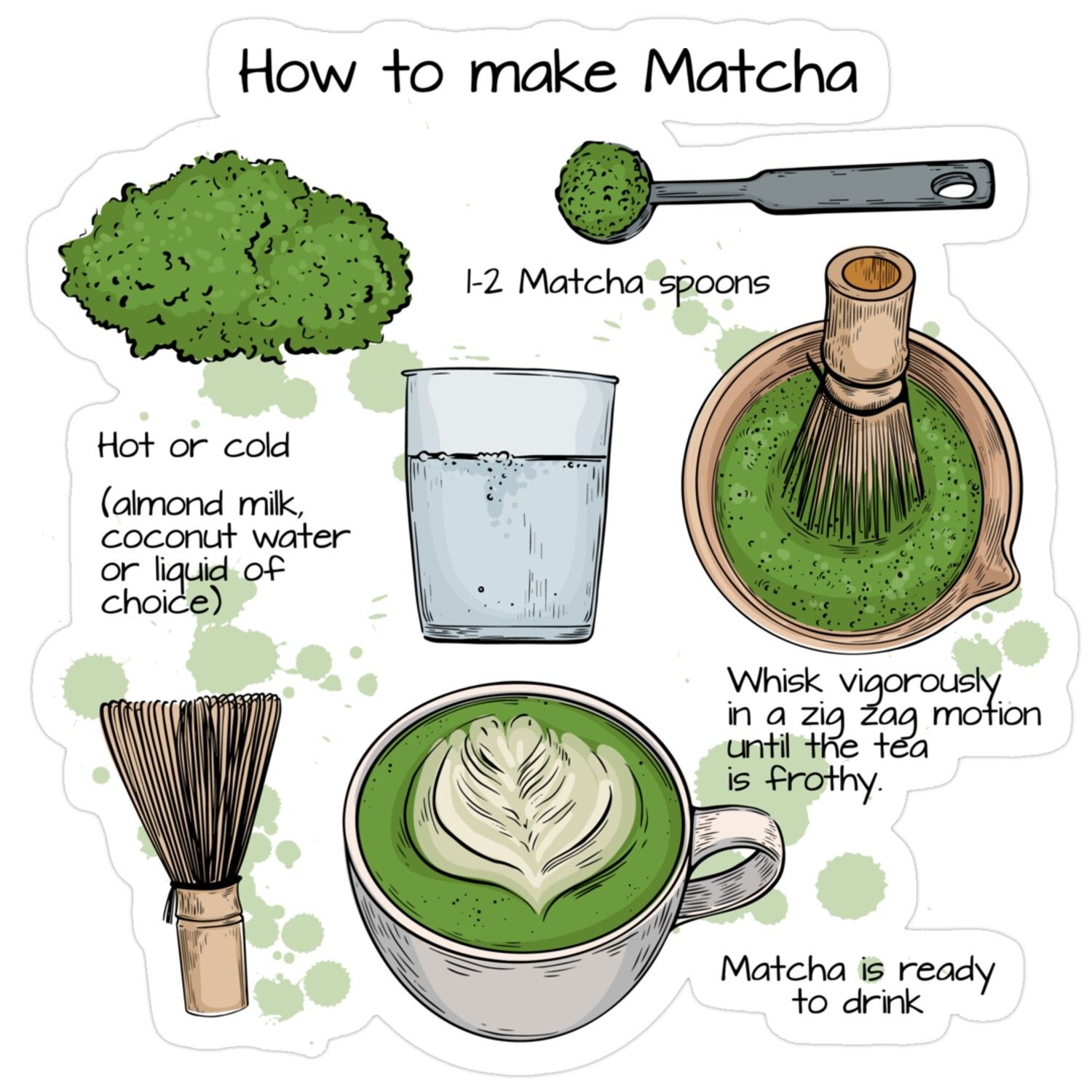 How to make Matcha

1-2 Matcha spoons

Hot or cold

(almond milk, coconut water or liquid of choice)

Whisk vigorously in a zig zag motion until the tea is frothy.

Matcha is ready to drink