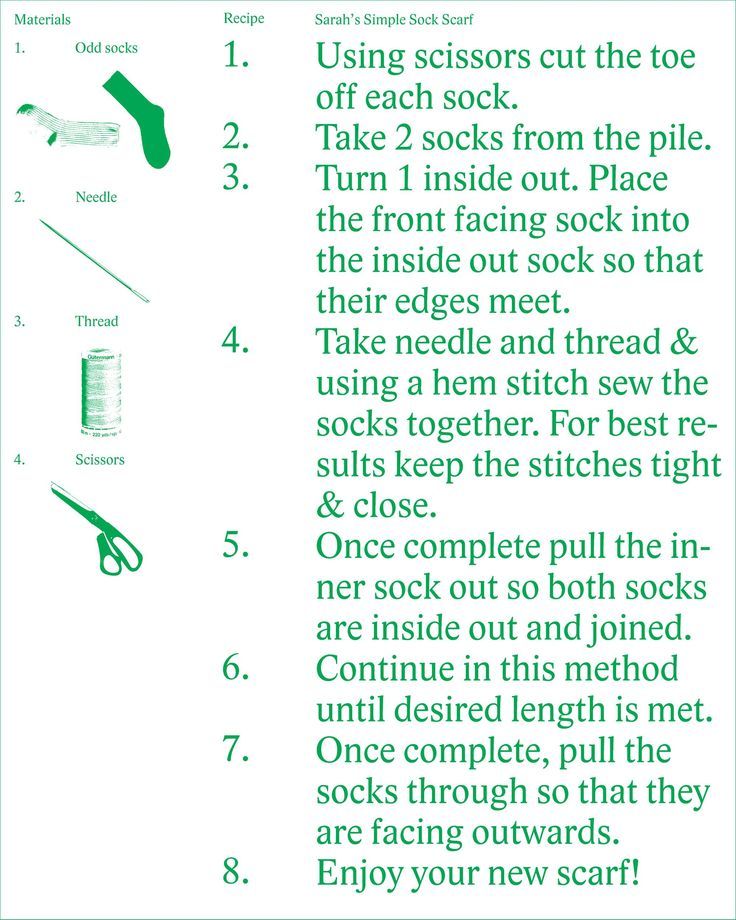 Materials

1. Odd socks

2. Needle

3. Thread

Gütermann

4. Scissors

Recipe

Sarah's Simple Sock Scarf

1. Using scissors cut the toe off each sock.

2. Take 2 socks from the pile.

3. Turn 1 inside out. Place the front facing sock into the inside out sock so that their edges meet.

4. Take needle and thread & using a hem stitch sew the socks together. For best results keep the stitches tight & close.

5. Once complete pull the inner sock out so both socks are inside out and joined.

6. Continue in this method until desired length is met.

7. Once complete, pull the socks through so that they are facing outwards.

8. Enjoy your new scarf!