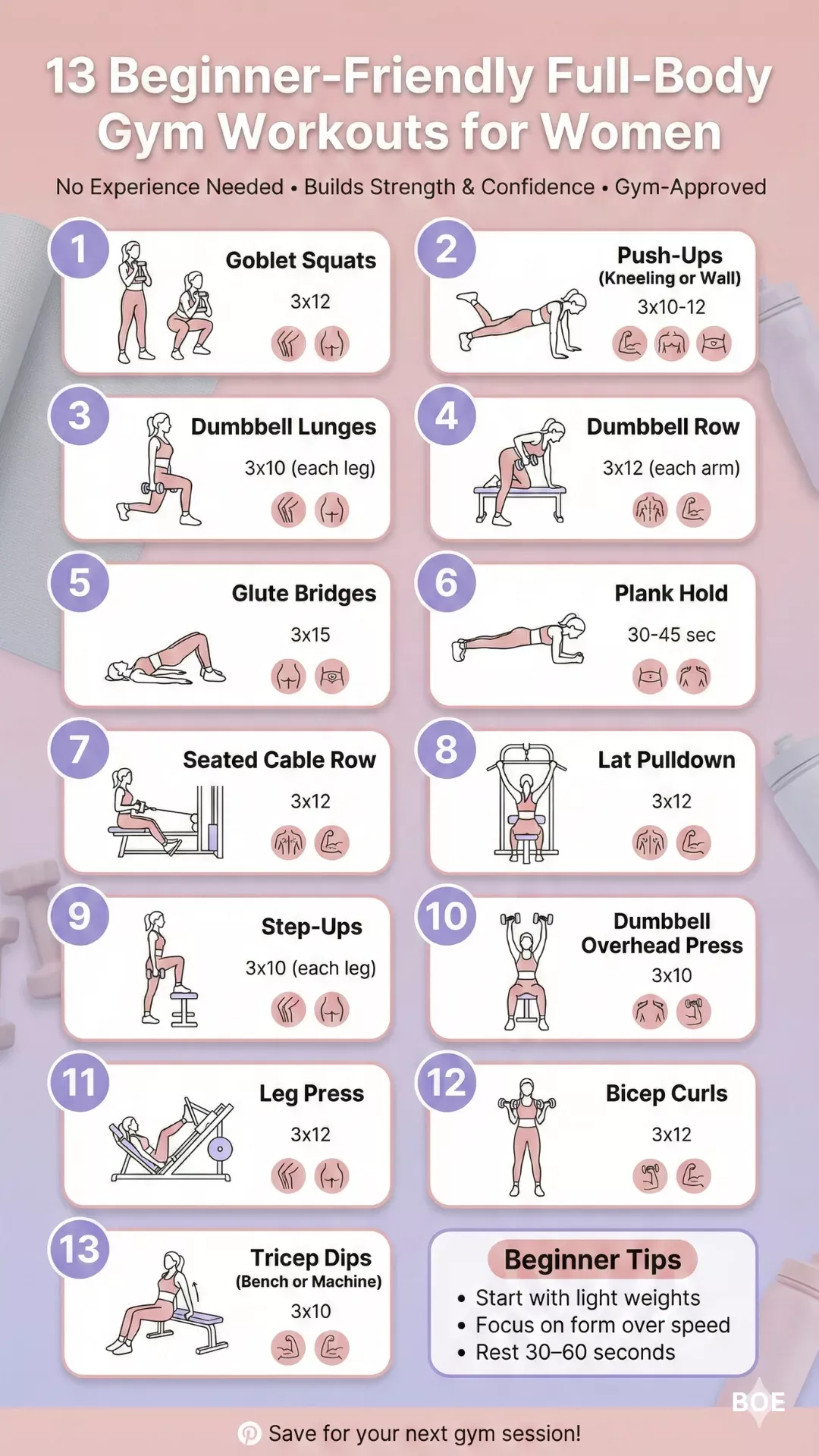 13 Beginner-Friendly Full-Body Gym Workouts for Women

No Experience Needed • Builds Strength & Confidence • Gym-Approved

1
Goblet Squats
3x12

2
Push-Ups
(Kneeling or Wall)
3x10-12

3
Dumbbell Lunges
3x10 (each leg)

4
Dumbbell Row
3x12 (each arm)

5
Glute Bridges
3x15

6
Plank Hold
30-45 sec

7
Seated Cable Row
3x12

8
Lat Pulldown
3x12

9
Step-Ups
3x10 (each leg)

10
Dumbbell Overhead Press
3x10

11
Leg Press
3x12

12
Bicep Curls
3x12

13
Tricep Dips
(Bench or Machine)
3x10

Beginner Tips
• Start with light weights
• Focus on form over speed
• Rest 30–60 seconds

BOE

Save for your next gym session!