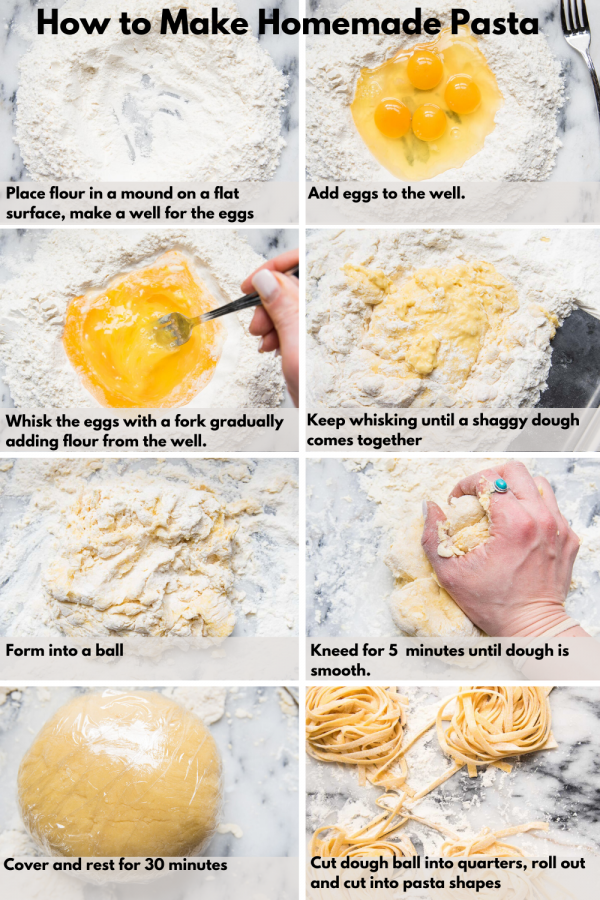 How to Make Homemade Pasta

Place flour in a mound on a flat surface, make a well for the eggs

Add eggs to the well.

Whisk the eggs with a fork gradually adding flour from the well.

Keep whisking until a shaggy dough comes together

Form into a ball

Kneed for 5 minutes until dough is smooth.

Cover and rest for 30 minutes

Cut dough ball into quarters, roll out and cut into pasta shapes