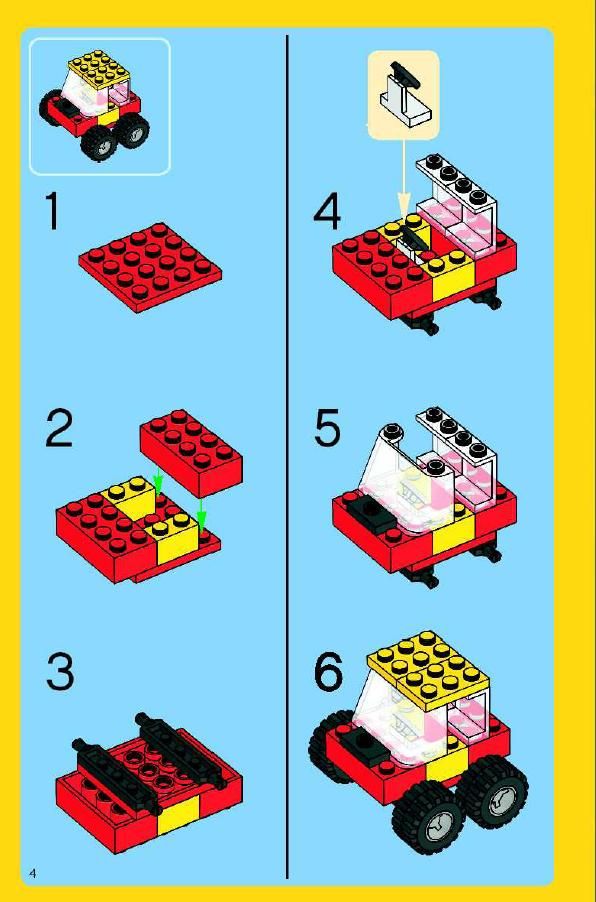 1

2

3

4

5

6

4