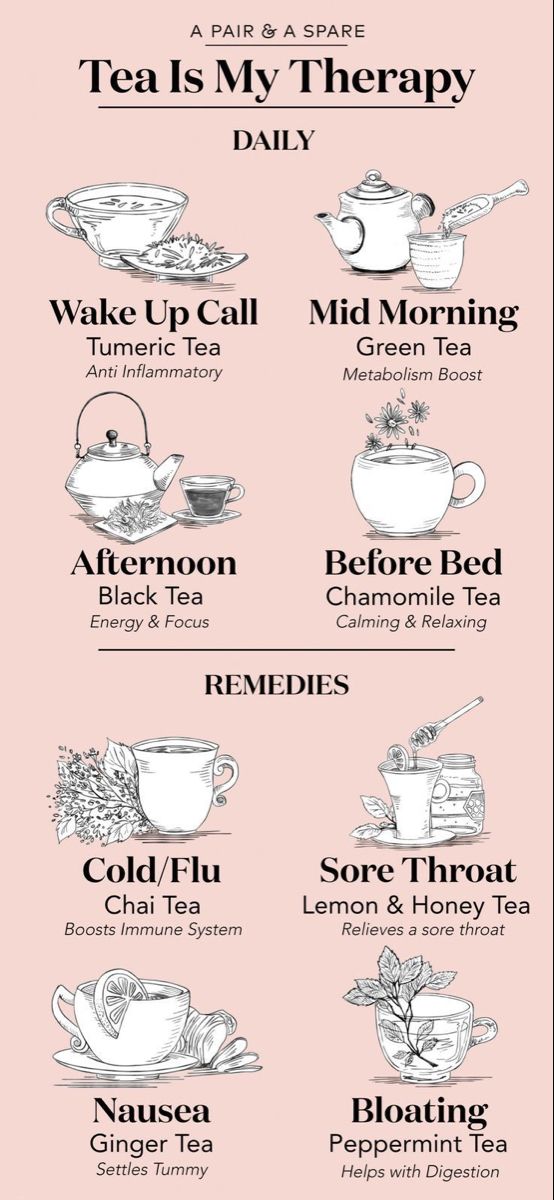 A PAIR & A SPARE

Tea Is My Therapy

DAILY

Wake Up Call
Tumeric Tea
Anti Inflammatory

Mid Morning
Green Tea
Metabolism Boost

Afternoon
Black Tea
Energy & Focus

Before Bed
Chamomile Tea
Calming & Relaxing

REMEDIES

Cold/Flu
Chai Tea
Boosts Immune System

Sore Throat
Lemon & Honey Tea
Relieves a sore throat

Nausea
Ginger Tea
Settles Tummy

Bloating
Peppermint Tea
Helps with Digestion