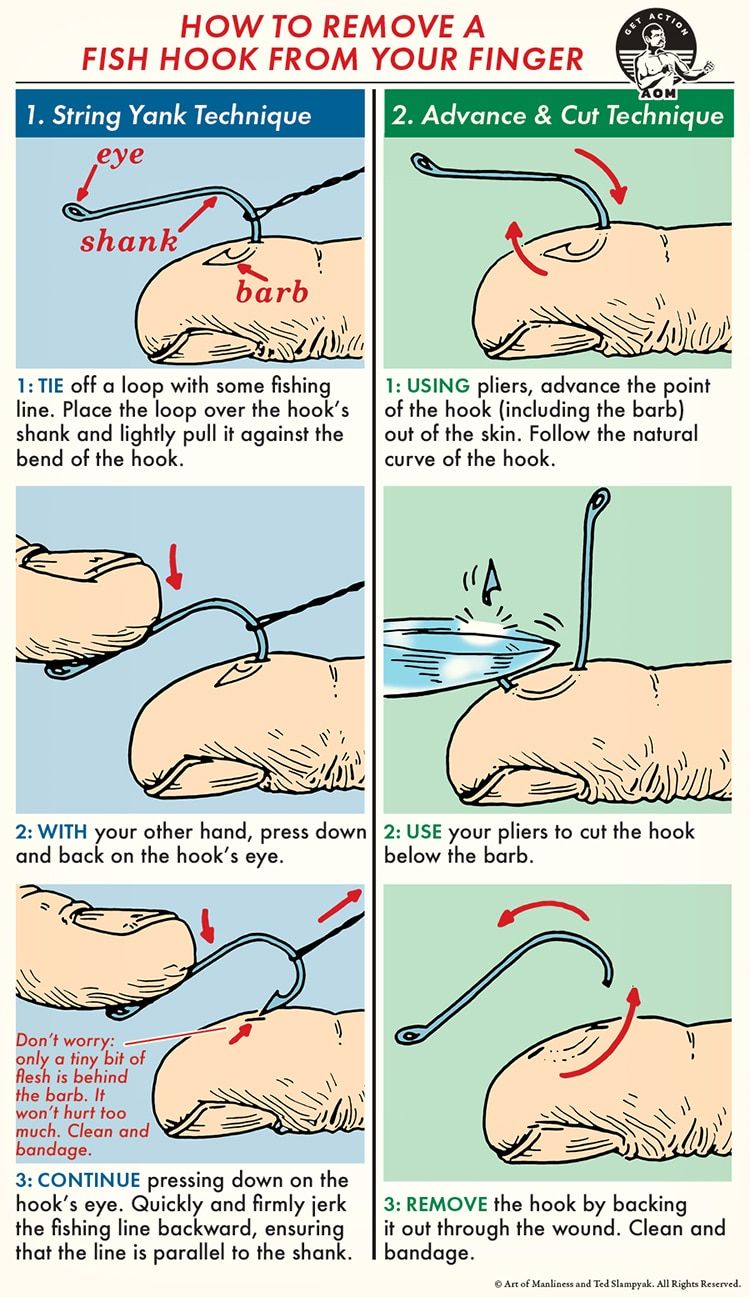 HOW TO REMOVE A FISH HOOK FROM YOUR FINGER

GET ACTION
AOM

1. String Yank Technique

eye
shank
barb

1: TIE off a loop with some fishing line. Place the loop over the hook's shank and lightly pull it against the bend of the hook.

2: WITH your other hand, press down and back on the hook's eye.

Don't worry: only a tiny bit of flesh is behind the barb. It won't hurt too much. Clean and bandage.

3: CONTINUE pressing down on the hook's eye. Quickly and firmly jerk the fishing line backward, ensuring that the line is parallel to the shank.

2. Advance & Cut Technique

1: USING pliers, advance the point of the hook (including the barb) out of the skin. Follow the natural curve of the hook.

2: USE your pliers to cut the hook below the barb.

3: REMOVE the hook by backing it out through the wound. Clean and bandage.

© Art of Manliness and Ted Slampyak. All Rights Reserved.