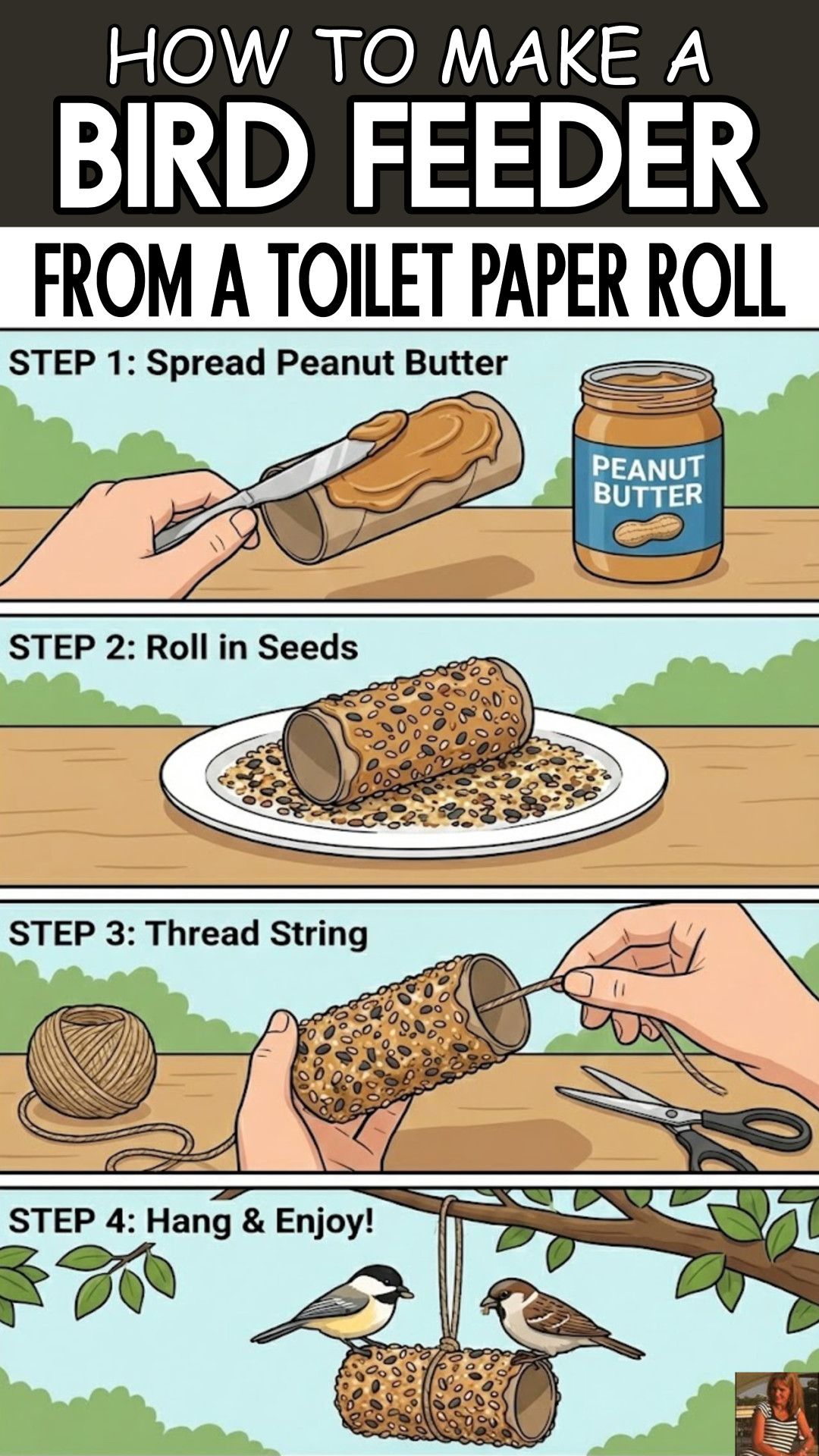 HOW TO MAKE A
BIRD FEEDER
FROM A TOILET PAPER ROLL

STEP 1: Spread Peanut Butter

PEANUT BUTTER

STEP 2: Roll in Seeds

STEP 3: Thread String

STEP 4: Hang & Enjoy!