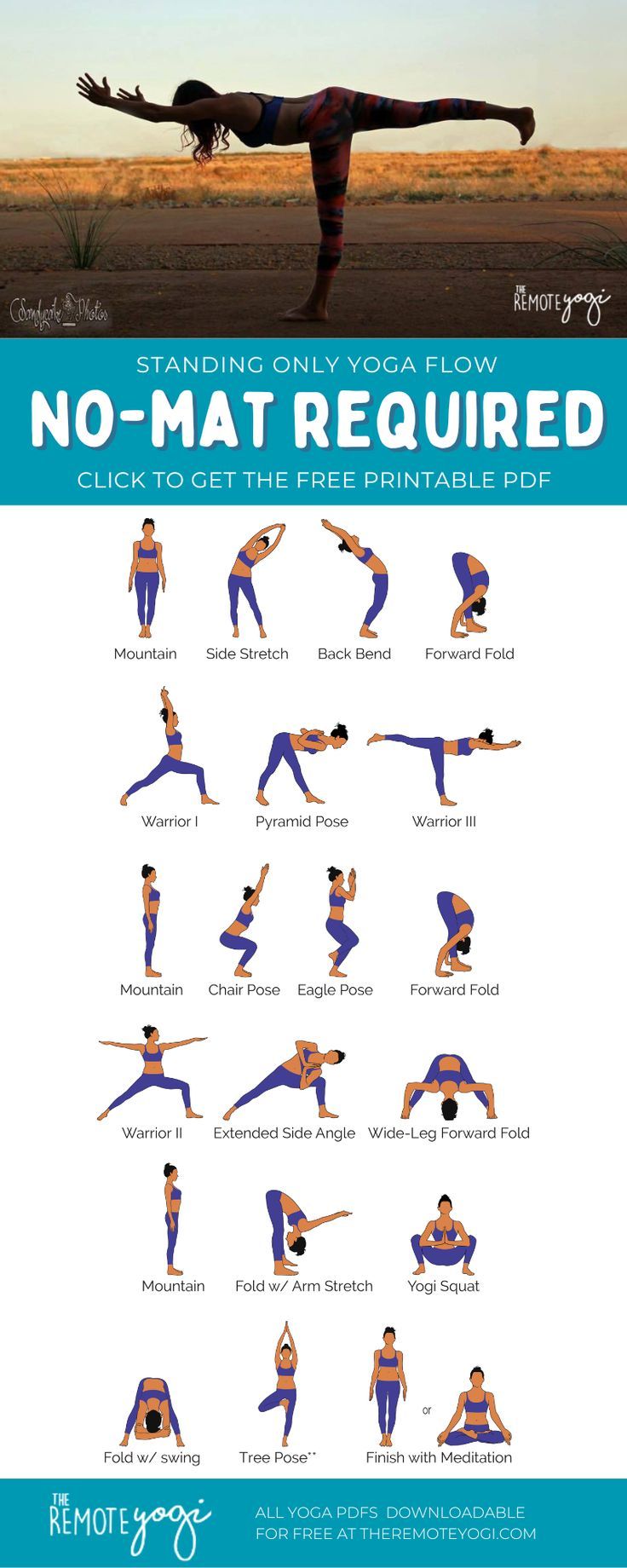 Sandycake Photos

THE REMOTE yogi

STANDING ONLY YOGA FLOW

NO-MAT REQUIRED

CLICK TO GET THE FREE PRINTABLE PDF

Mountain Side Stretch Back Bend Forward Fold

Warrior I Pyramid Pose Warrior III

Mountain Chair Pose Eagle Pose Forward Fold

Warrior II Extended Side Angle Wide-Leg Forward Fold

Mountain Fold w/ Arm Stretch Yogi Squat

Fold w/ swing Tree Pose** or Finish with Meditation

THE REMOTE yogi

ALL YOGA PDFS DOWNLOADABLE FOR FREE AT THEREMOTEYOGI.COM