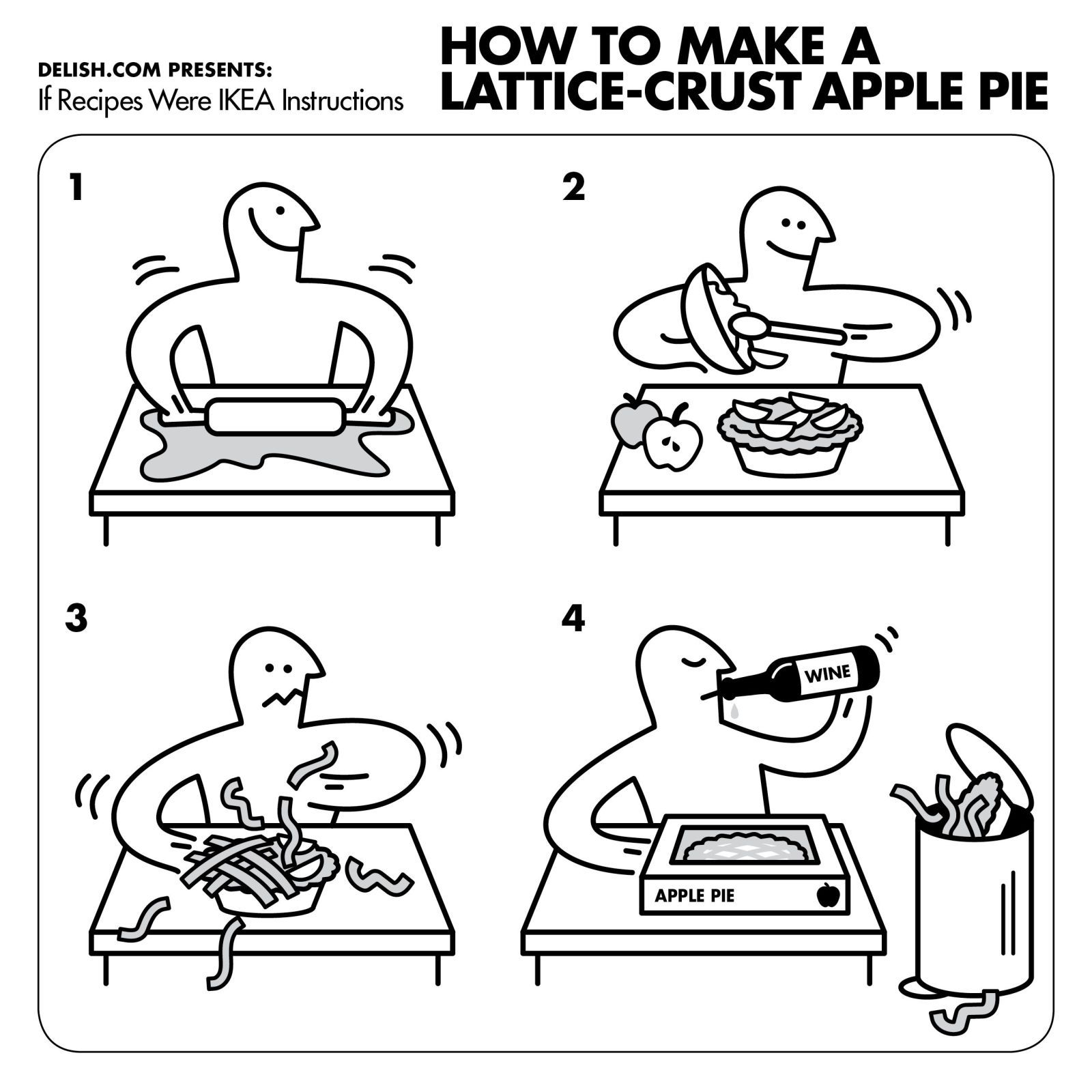 DELISH.COM PRESENTS:
If Recipes Were IKEA Instructions

HOW TO MAKE A LATTICE-CRUST APPLE PIE

1

2

3

4

WINE

APPLE PIE