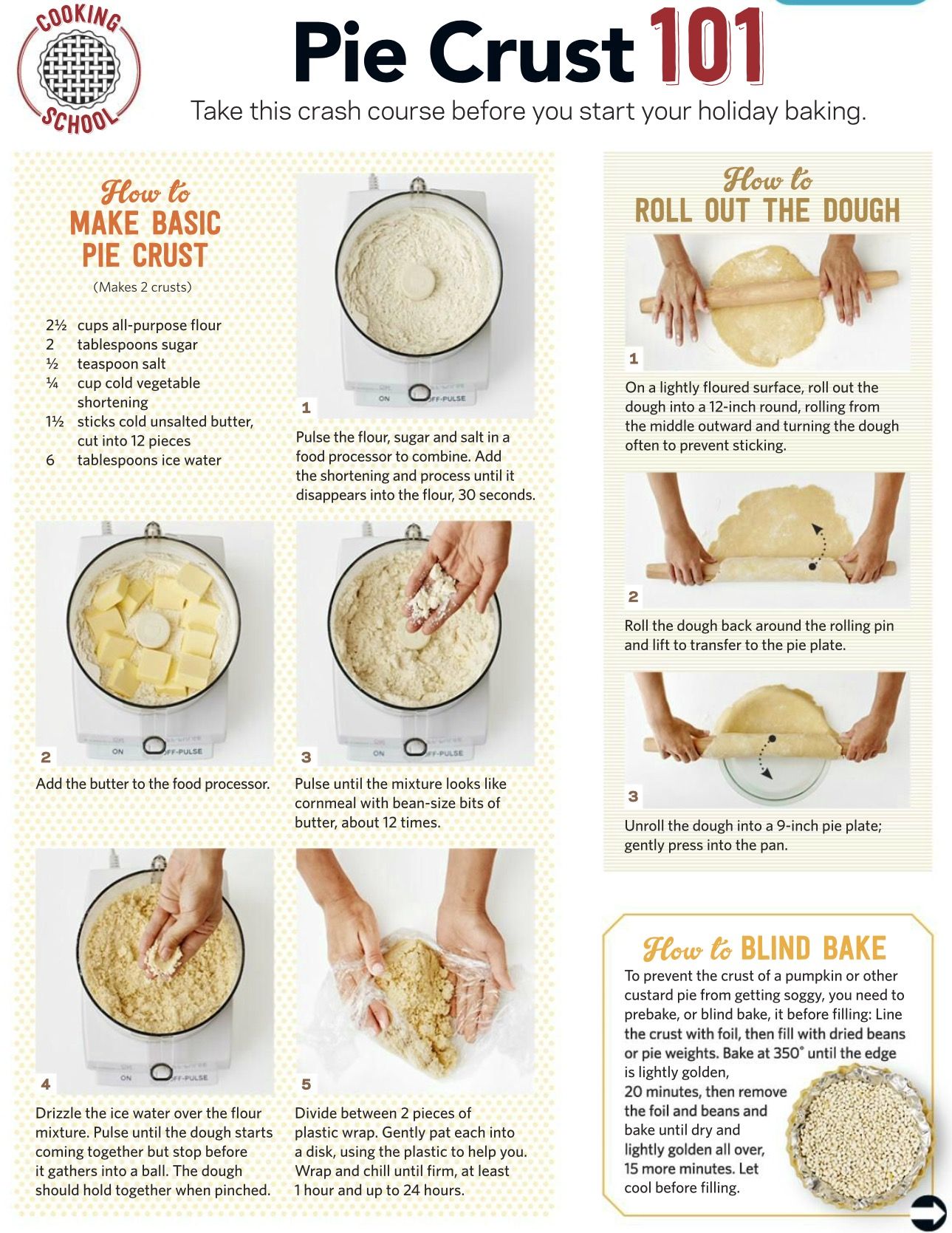 COOKING SCHOOL

Pie Crust 101

Take this crash course before you start your holiday baking.

How to MAKE BASIC PIE CRUST

(Makes 2 crusts)

2½ cups all-purpose flour
2 tablespoons sugar
½ teaspoon salt
¼ cup cold vegetable shortening
1½ sticks cold unsalted butter, cut into 12 pieces
6 tablespoons ice water

ON OFF-PULSE

1

Pulse the flour, sugar and salt in a food processor to combine. Add the shortening and process until it disappears into the flour, 30 seconds.

ON OFF-PULSE

2

Add the butter to the food processor.

ON OFF-PULSE

3

Pulse until the mixture looks like cornmeal with bean-size bits of butter, about 12 times.

ON OFF-PULSE

4

Drizzle the ice water over the flour mixture. Pulse until the dough starts coming together but stop before it gathers into a ball. The dough should hold together when pinched.

5

Divide between 2 pieces of plastic wrap. Gently pat each into a disk, using the plastic to help you. Wrap and chill until firm, at least 1 hour and up to 24 hours.

How to ROLL OUT THE DOUGH

1

On a lightly floured surface, roll out the dough into a 12-inch round, rolling from the middle outward and turning the dough often to prevent sticking.

2

Roll the dough back around the rolling pin and lift to transfer to the pie plate.

3

Unroll the dough into a 9-inch pie plate; gently press into the pan.

How to BLIND BAKE

To prevent the crust of a pumpkin or other custard pie from getting soggy, you need to prebake, or blind bake, it before filling: Line the crust with foil, then fill with dried beans or pie weights. Bake at 350° until the edge is lightly golden, 20 minutes, then remove the foil and beans and bake until dry and lightly golden all over, 15 more minutes. Let cool before filling.