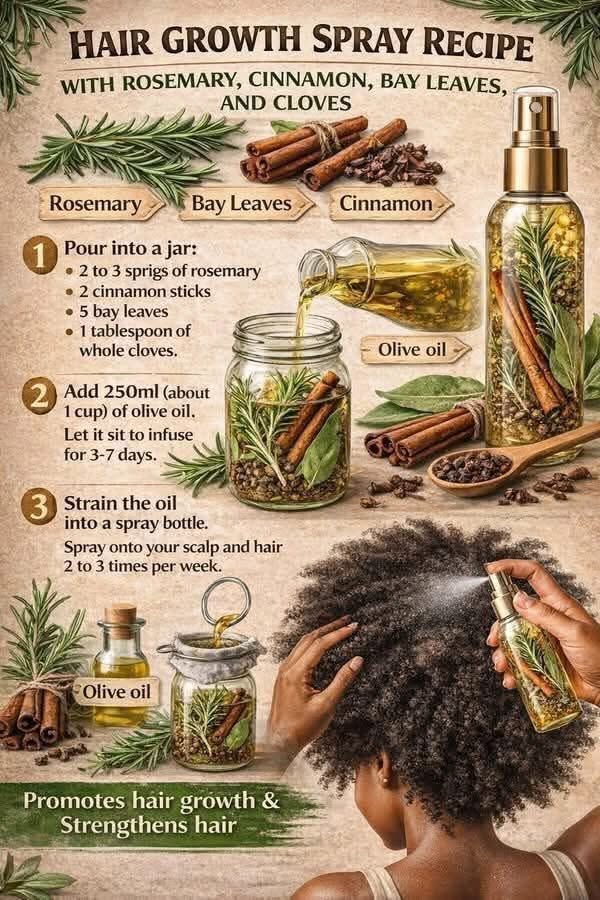 HAIR GROWTH SPRAY RECIPE
WITH ROSEMARY, CINNAMON, BAY LEAVES, AND CLOVES

Rosemary
Bay Leaves
Cinnamon

1 Pour into a jar:
• 2 to 3 sprigs of rosemary
• 2 cinnamon sticks
• 5 bay leaves
• 1 tablespoon of whole cloves.

Olive oil

2 Add 250ml (about 1 cup) of olive oil.
Let it sit to infuse for 3-7 days.

3 Strain the oil into a spray bottle.
Spray onto your scalp and hair 2 to 3 times per week.

Olive oil

Promotes hair growth & Strengthens hair